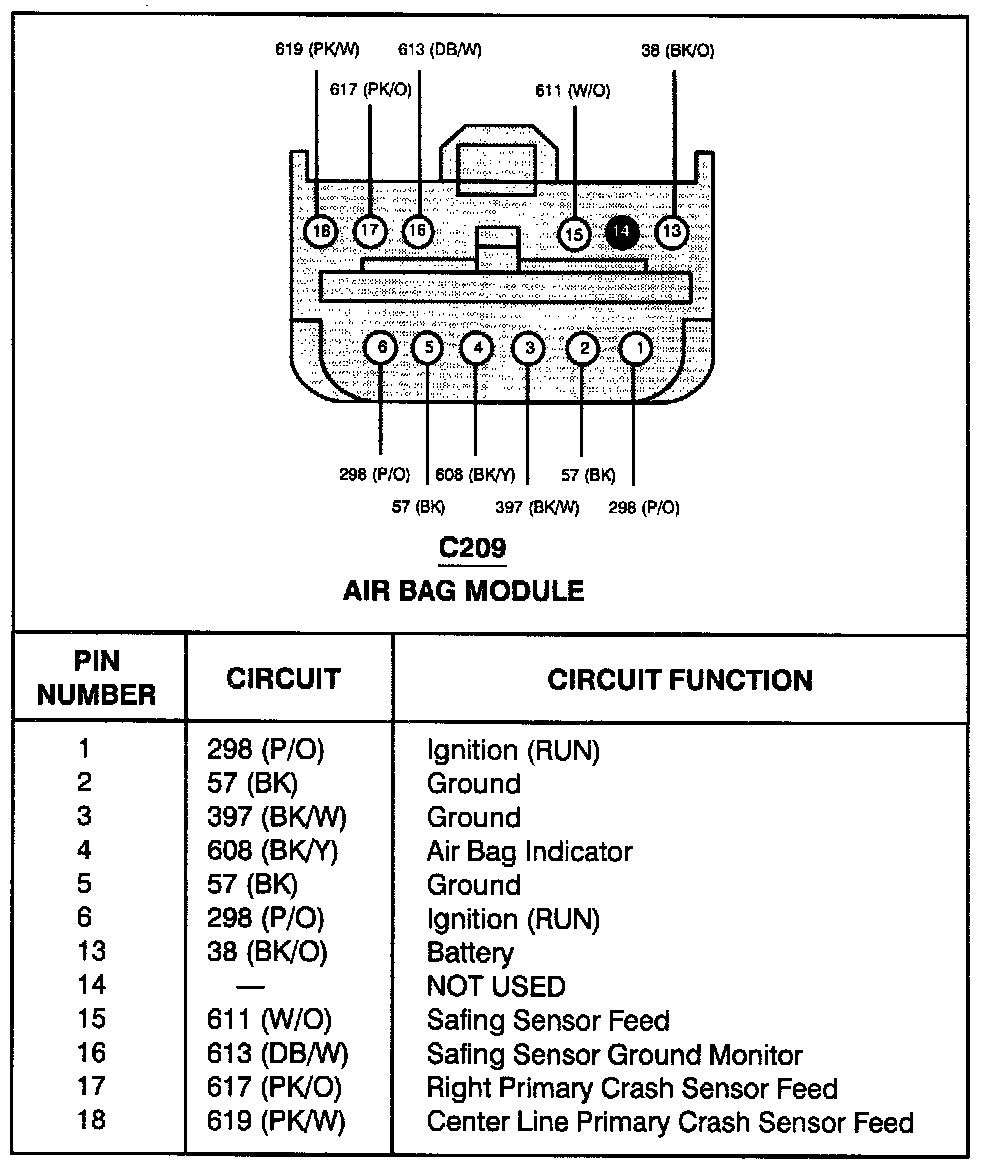 619 (PK/W)
613 (DB/W)
38 (BK/O)
617 (PK/O)
611 (W/O)

18 17 16 15 14 13

6 5 4 3 2 1

298 (P/O)
608 (BK/Y)
57 (BK)
57 (BK)
397 (BK/W)
298 (P/O)

C209
AIR BAG MODULE

| PIN NUMBER | CIRCUIT | CIRCUIT FUNCTION |
|---|---|---|
| 1 | 298 (P/O) | Ignition (RUN) |
| 2 | 57 (BK) | Ground |
| 3 | 397 (BK/W) | Ground |
| 4 | 608 (BK/Y) | Air Bag Indicator |
| 5 | 57 (BK) | Ground |
| 6 | 298 (P/O) | Ignition (RUN) |
| 13 | 38 (BK/O) | Battery |
| 14 | — | NOT USED |
| 15 | 611 (W/O) | Safing Sensor Feed |
| 16 | 613 (DB/W) | Safing Sensor Ground Monitor |
| 17 | 617 (PK/O) | Right Primary Crash Sensor Feed |
| 18 | 619 (PK/W) | Center Line Primary Crash Sensor Feed |