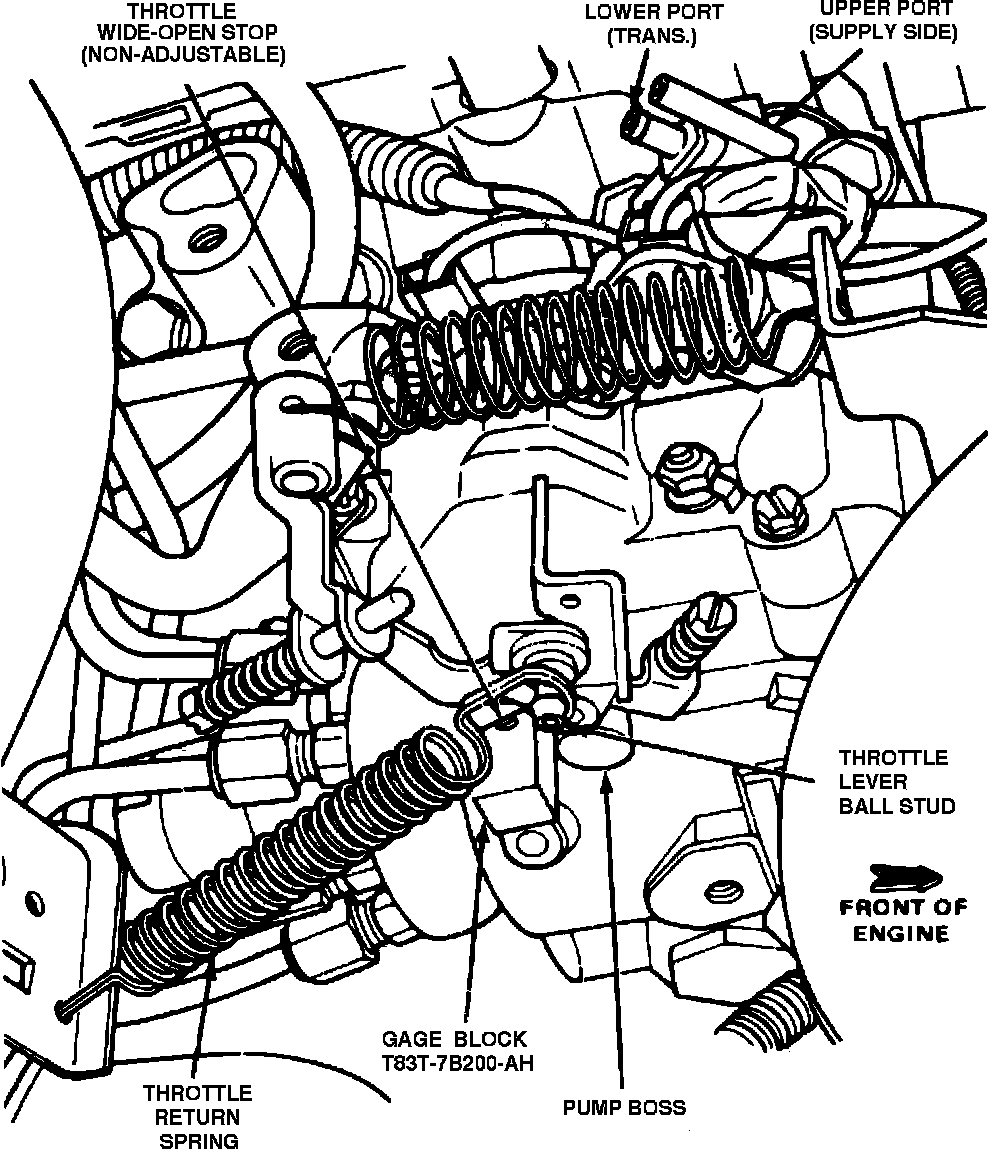 THROTTLE
WIDE-OPEN STOP
(NON-ADJUSTABLE)

LOWER PORT
(TRANS.)

UPPER PORT
(SUPPLY SIDE)

THROTTLE
LEVER
BALL STUD

FRONT OF
ENGINE

GAGE BLOCK
T83T-7B200-AH

PUMP BOSS

THROTTLE
RETURN
SPRING