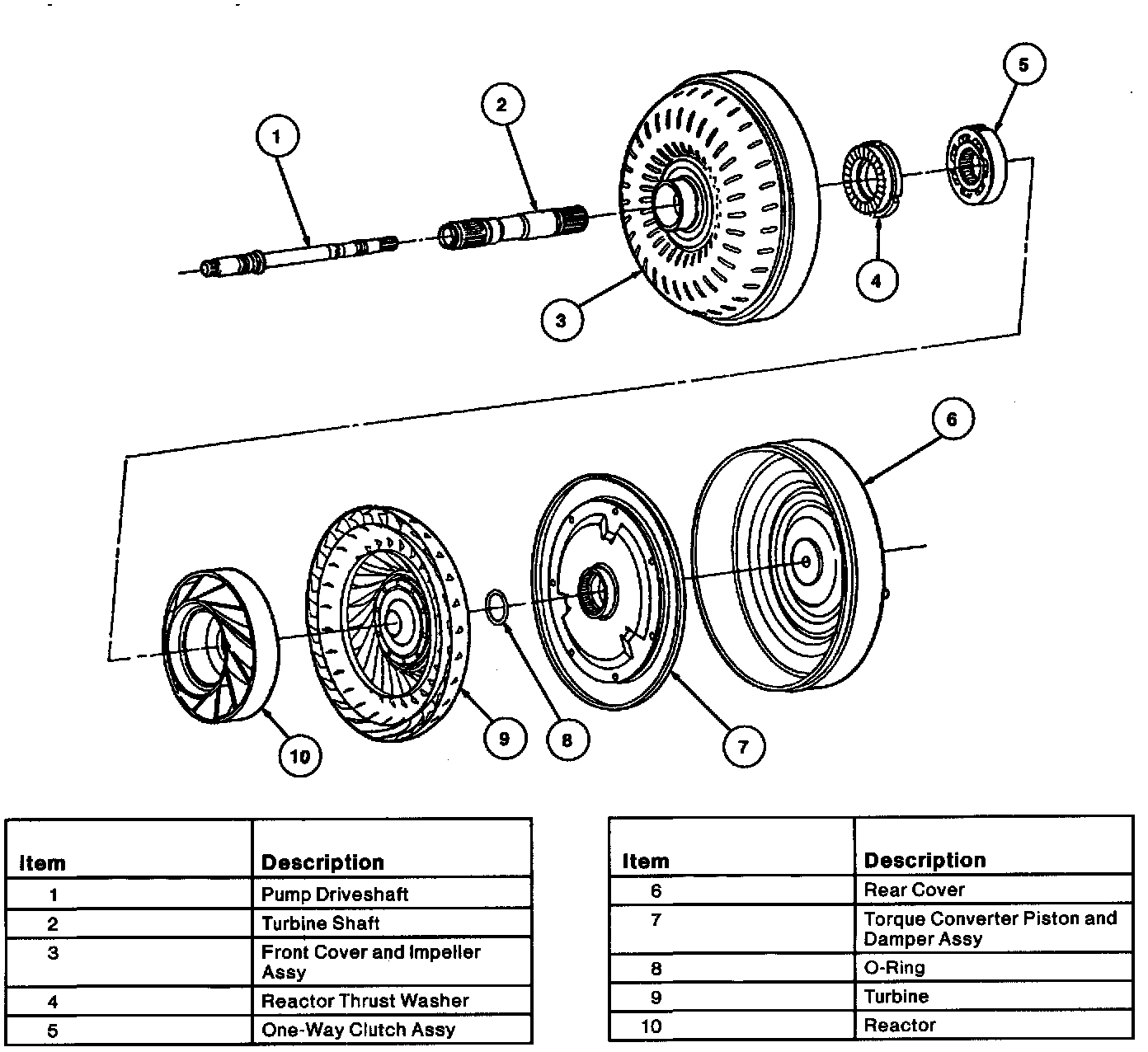 1

2

3

4

5

6

7

8

9

10

| Item | Description |
|---|---|
| 1 | Pump Driveshaft |
| 2 | Turbine Shaft |
| 3 | Front Cover and Impeller Assy |
| 4 | Reactor Thrust Washer |
| 5 | One-Way Clutch Assy |

| Item | Description |
|---|---|
| 6 | Rear Cover |
| 7 | Torque Converter Piston and Damper Assy |
| 8 | O-Ring |
| 9 | Turbine |
| 10 | Reactor |