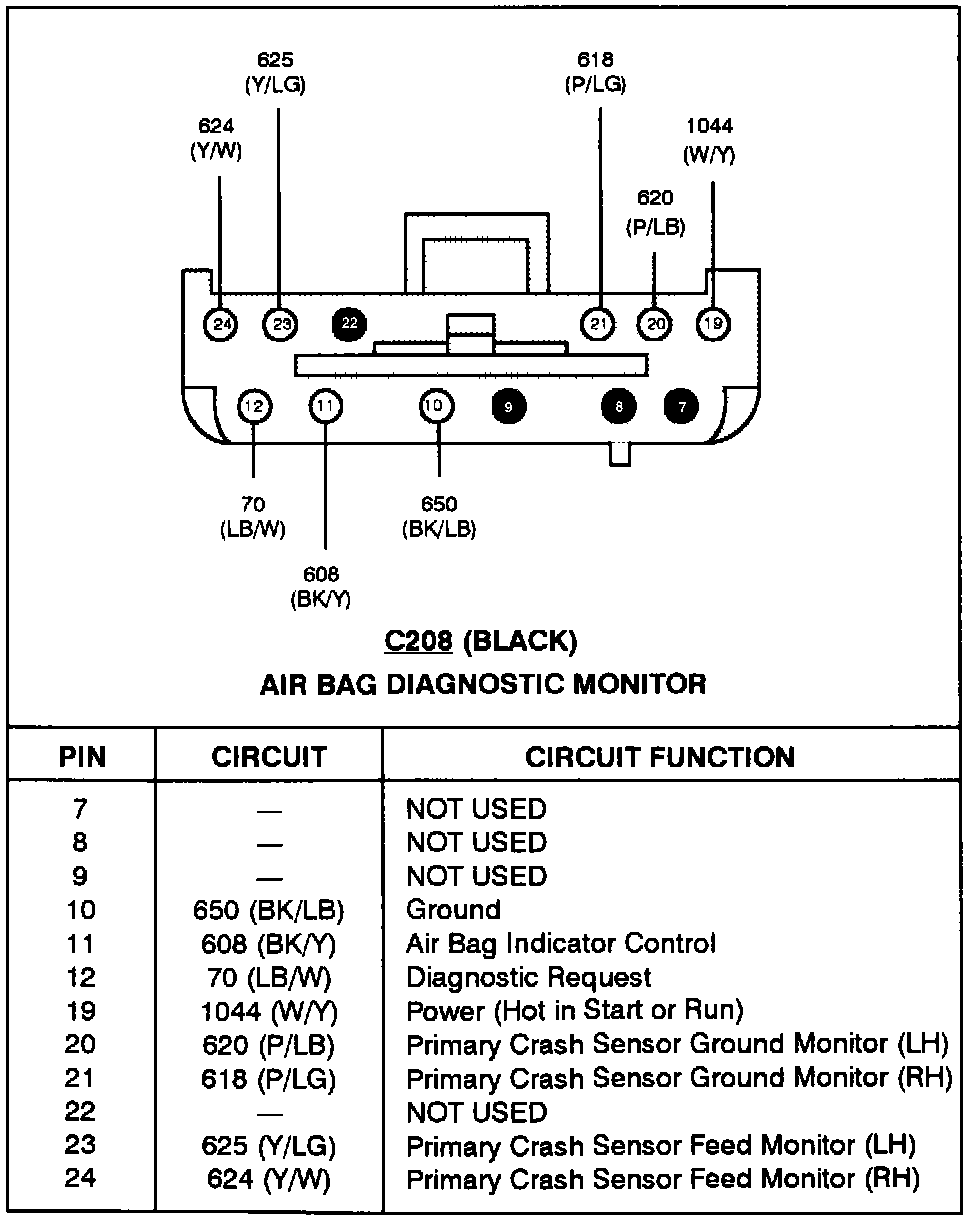 625
(Y/LG)

618
(P/LG)

624
(Y/W)

1044
(W/Y)

620
(P/LB)

24 23 22 21 20 19

12 11 10 9 8 7

70
(LB/W)

650
(BK/LB)

608
(BK/Y)

C208 (BLACK)
AIR BAG DIAGNOSTIC MONITOR

| PIN | CIRCUIT | CIRCUIT FUNCTION |
|---|---|---|
| 7 | — | NOT USED |
| 8 | — | NOT USED |
| 9 | — | NOT USED |
| 10 | 650 (BK/LB) | Ground |
| 11 | 608 (BK/Y) | Air Bag Indicator Control |
| 12 | 70 (LB/W) | Diagnostic Request |
| 19 | 1044 (W/Y) | Power (Hot in Start or Run) |
| 20 | 620 (P/LB) | Primary Crash Sensor Ground Monitor (LH) |
| 21 | 618 (P/LG) | Primary Crash Sensor Ground Monitor (RH) |
| 22 | — | NOT USED |
| 23 | 625 (Y/LG) | Primary Crash Sensor Feed Monitor (LH) |
| 24 | 624 (Y/W) | Primary Crash Sensor Feed Monitor (RH) |