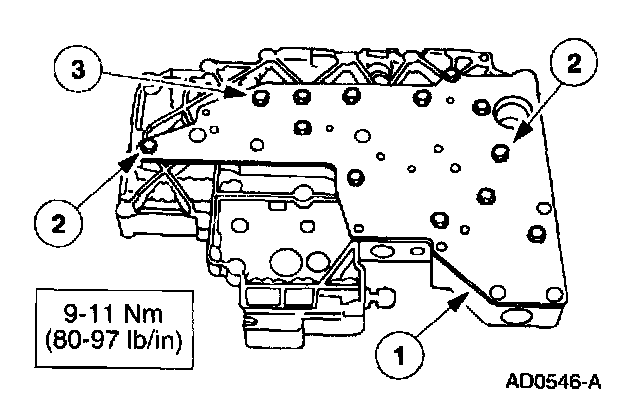 3

2

2

9-11 Nm
(80-97 lb/in)

1

AD0546-A