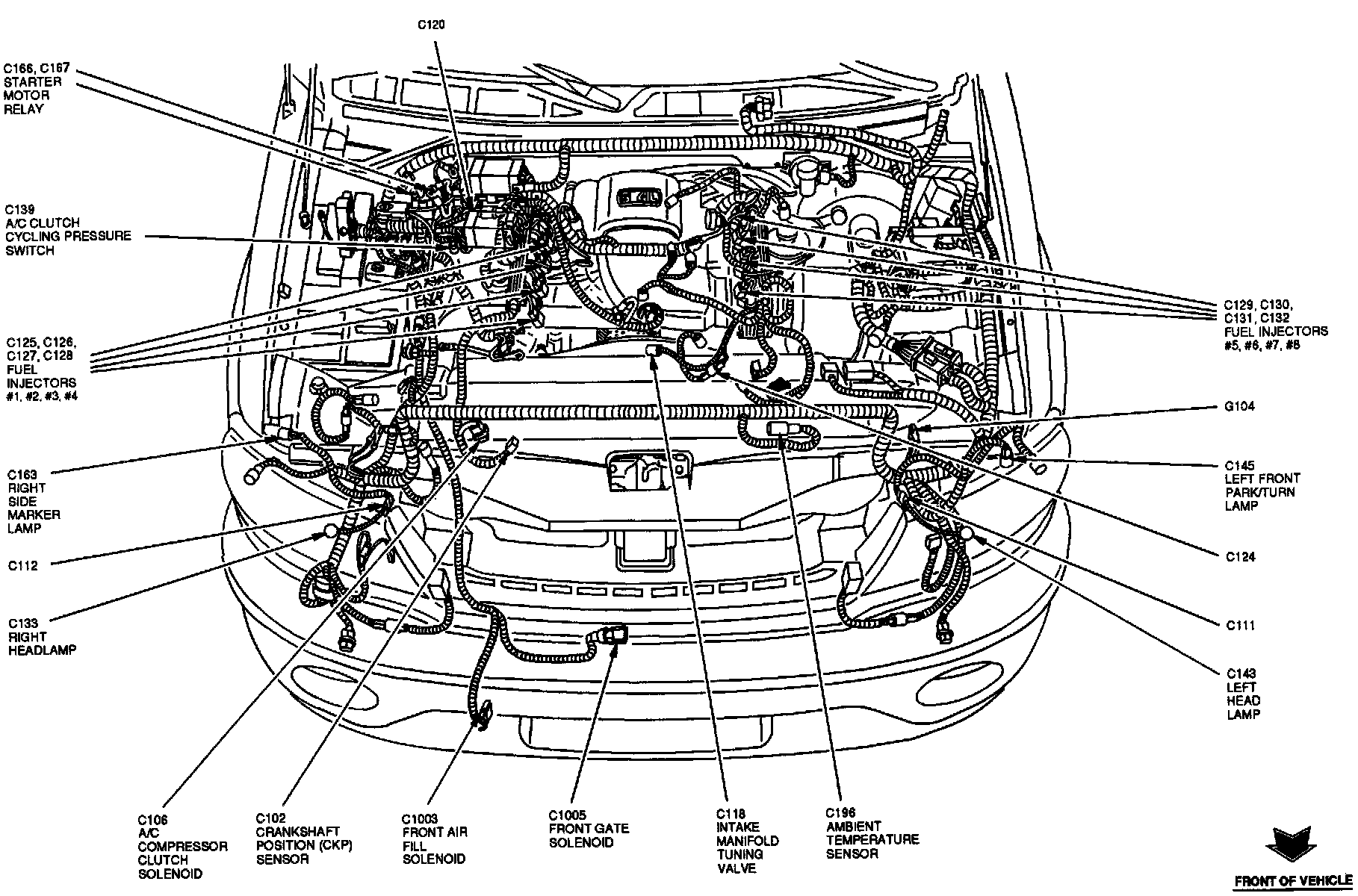 C120

C166, C167
STARTER
MOTOR
RELAY

C139
A/C CLUTCH
CYCLING PRESSURE
SWITCH

C125, C126,
C127, C128
FUEL
INJECTORS
#1, #2, #3, #4

C163
RIGHT
SIDE
MARKER
LAMP

C112

C133
RIGHT
HEADLAMP

C129, C130,
C131, C132
FUEL INJECTORS
#5, #6, #7, #8

G104

C145
LEFT FRONT
PARK/TURN
LAMP

C124

C111

C143
LEFT
HEAD
LAMP

C106
A/C
COMPRESSOR
CLUTCH
SOLENOID

C102
CRANKSHAFT
POSITION (CKP)
SENSOR

C1003
FRONT AIR
FILL
SOLENOID

C1005
FRONT GATE
SOLENOID

C118
INTAKE
MANIFOLD
TUNING
VALVE

C196
AMBIENT
TEMPERATURE
SENSOR

FRONT OF VEHICLE