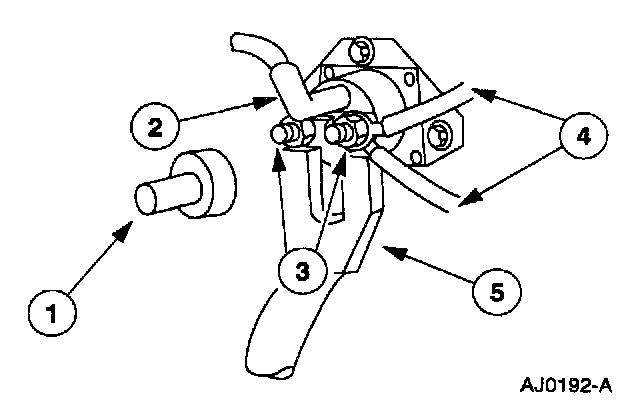 2
4
1
3
5
AJ0192-A