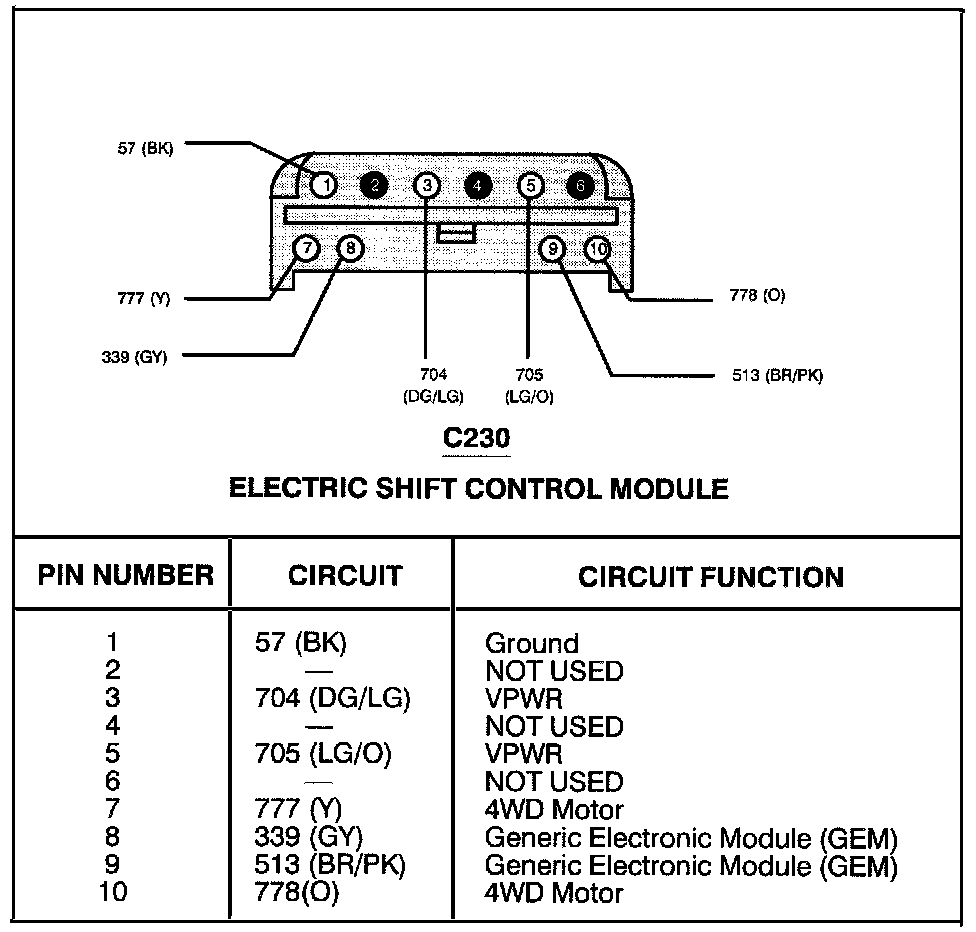 57 (BK)

1 2 3 4 5 6

7 8 9 10

777 (Y)

339 (GY)

704 (DG/LG)

705 (LG/O)

778 (O)

513 (BR/PK)

C230

ELECTRIC SHIFT CONTROL MODULE

| PIN NUMBER | CIRCUIT | CIRCUIT FUNCTION |
|---|---|---|
| 1 | 57 (BK) | Ground |
| 2 | — | NOT USED |
| 3 | 704 (DG/LG) | VPWR |
| 4 | — | NOT USED |
| 5 | 705 (LG/O) | VPWR |
| 6 | — | NOT USED |
| 7 | 777 (Y) | 4WD Motor |
| 8 | 339 (GY) | Generic Electronic Module (GEM) |
| 9 | 513 (BR/PK) | Generic Electronic Module (GEM) |
| 10 | 778(O) | 4WD Motor |