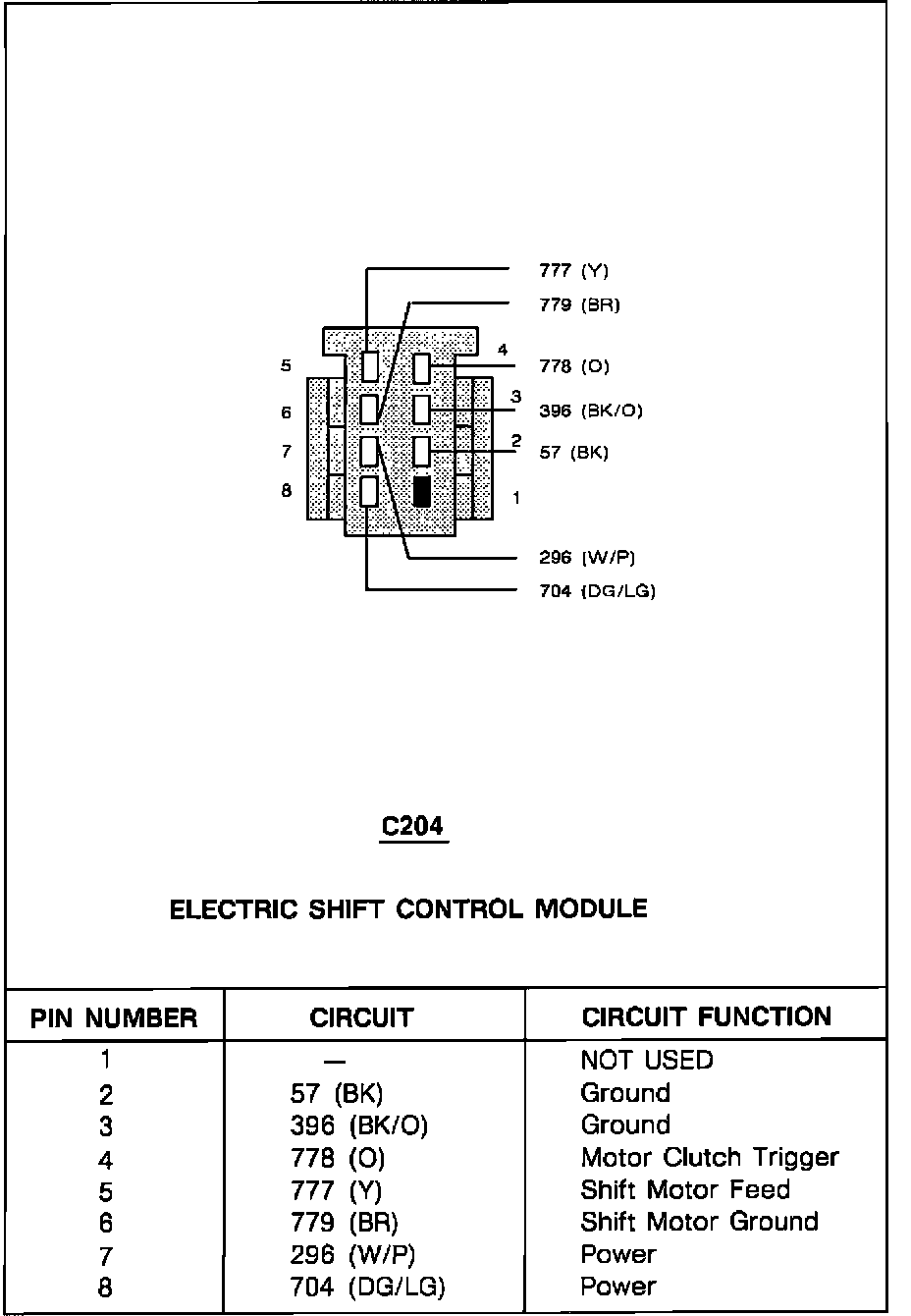 777 (Y)
779 (BR)
5
4
778 (O)
6
3
396 (BK/O)
7
2
57 (BK)
8
1
296 (W/P)
704 (DG/LG)

C204

ELECTRIC SHIFT CONTROL MODULE

| PIN NUMBER | CIRCUIT | CIRCUIT FUNCTION |
|---|---|---|
| 1 | — | NOT USED |
| 2 | 57 (BK) | Ground |
| 3 | 396 (BK/O) | Ground |
| 4 | 778 (O) | Motor Clutch Trigger |
| 5 | 777 (Y) | Shift Motor Feed |
| 6 | 779 (BR) | Shift Motor Ground |
| 7 | 296 (W/P) | Power |
| 8 | 704 (DG/LG) | Power |