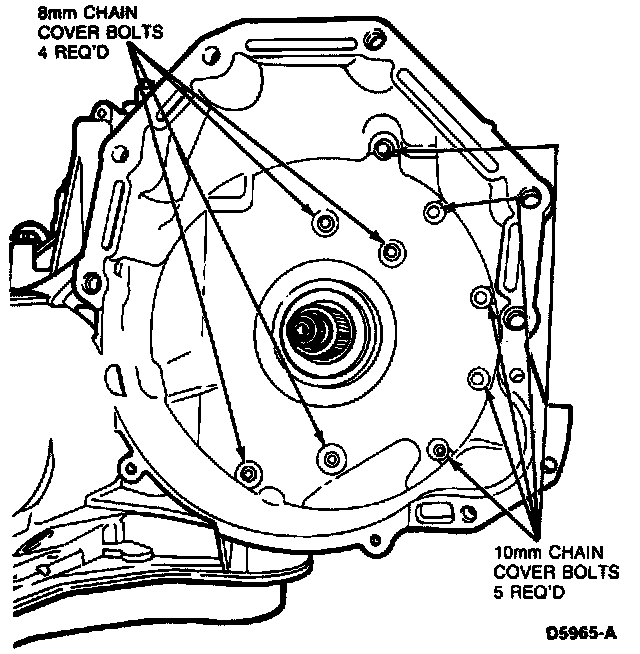 8mm CHAIN COVER BOLTS 4 REQ'D

10mm CHAIN COVER BOLTS 5 REQ'D

D5965-A