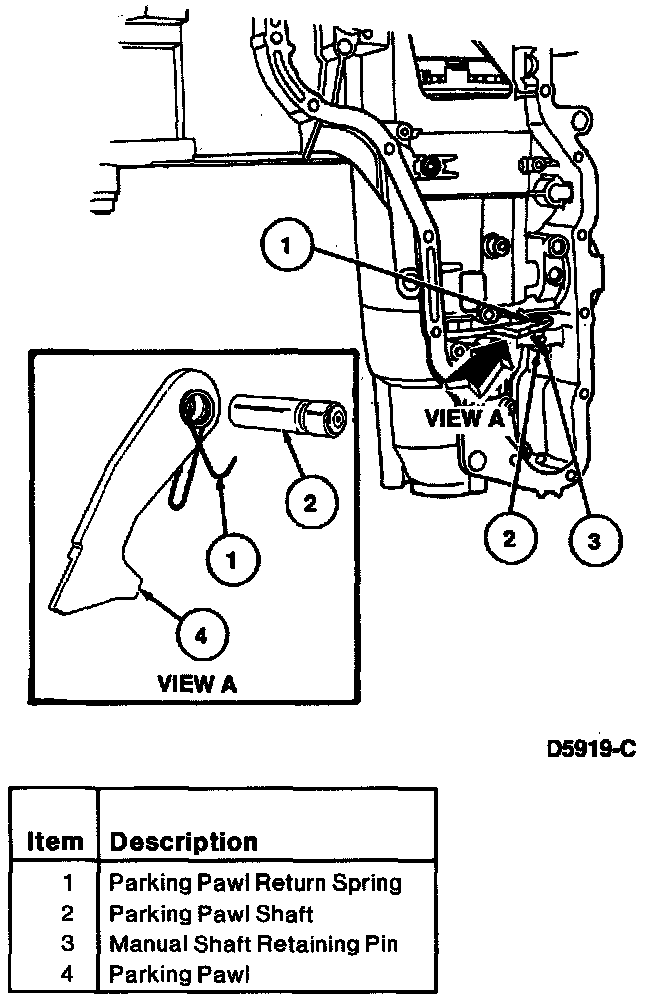 1

VIEW A

2

3

2

1

4

VIEW A

D5919-C

| Item | Description |
|---|---|
| 1 | Parking Pawl Return Spring |
| 2 | Parking Pawl Shaft |
| 3 | Manual Shaft Retaining Pin |
| 4 | Parking Pawl |