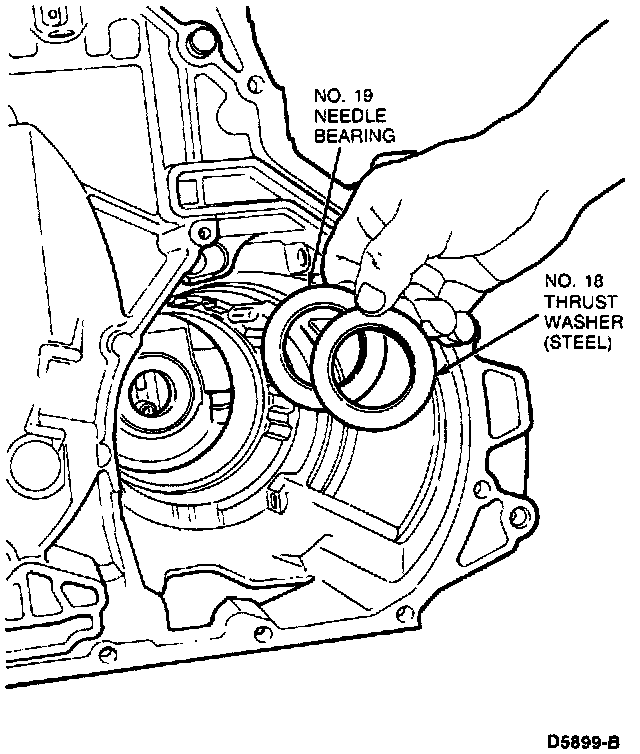 NO. 19
NEEDLE
BEARING

NO. 18
THRUST
WASHER
(STEEL)

D5899-B