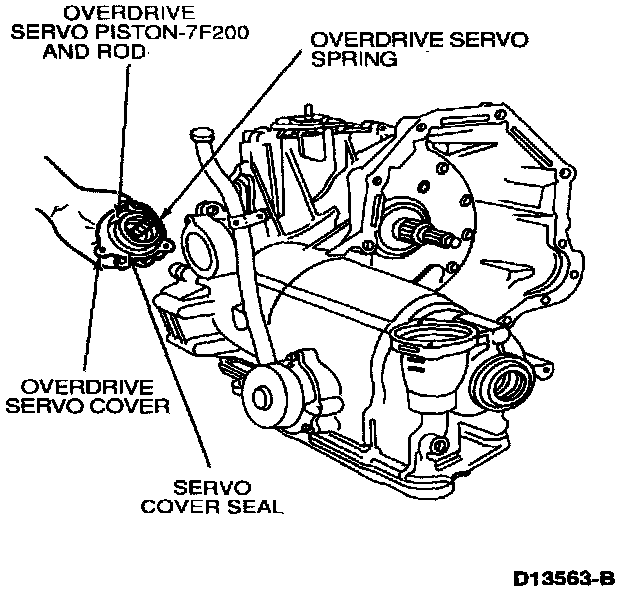 OVERDRIVE SERVO PISTON-7F200 AND ROD

OVERDRIVE SERVO SPRING

OVERDRIVE SERVO COVER

SERVO COVER SEAL

D13563-B