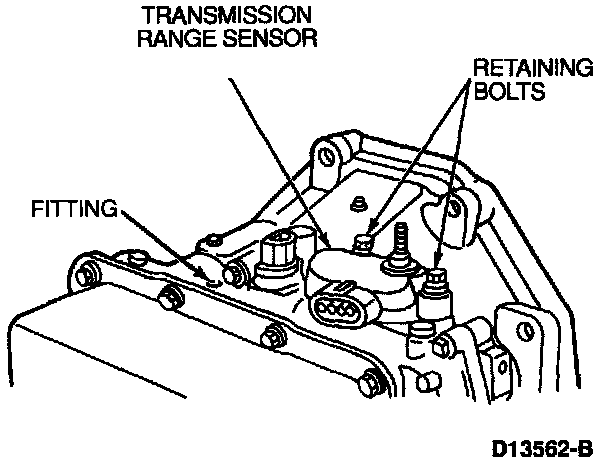 TRANSMISSION RANGE SENSOR

RETAINING BOLTS

FITTING

D13562-B