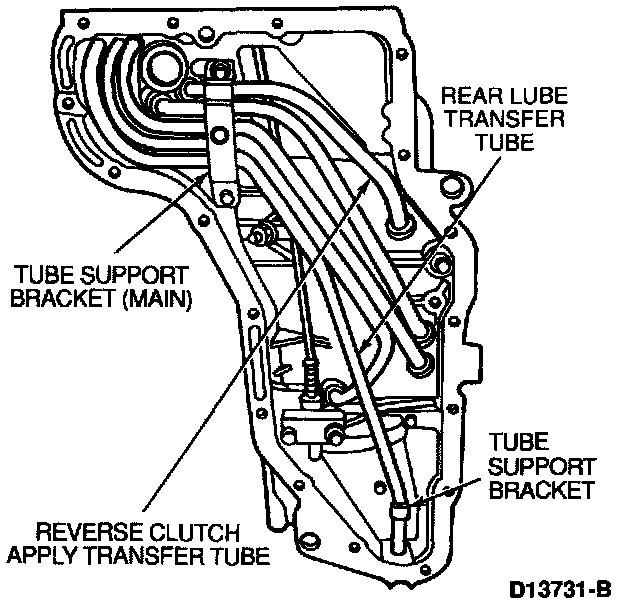 REAR LUBE TRANSFER TUBE

TUBE SUPPORT BRACKET (MAIN)

TUBE SUPPORT BRACKET

REVERSE CLUTCH APPLY TRANSFER TUBE

D13731-B