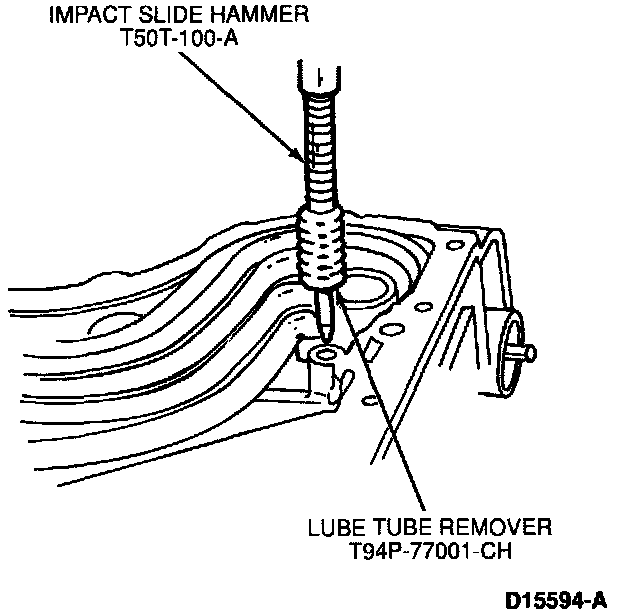 IMPACT SLIDE HAMMER
T50T-100-A

LUBE TUBE REMOVER
T94P-77001-CH

D15594-A