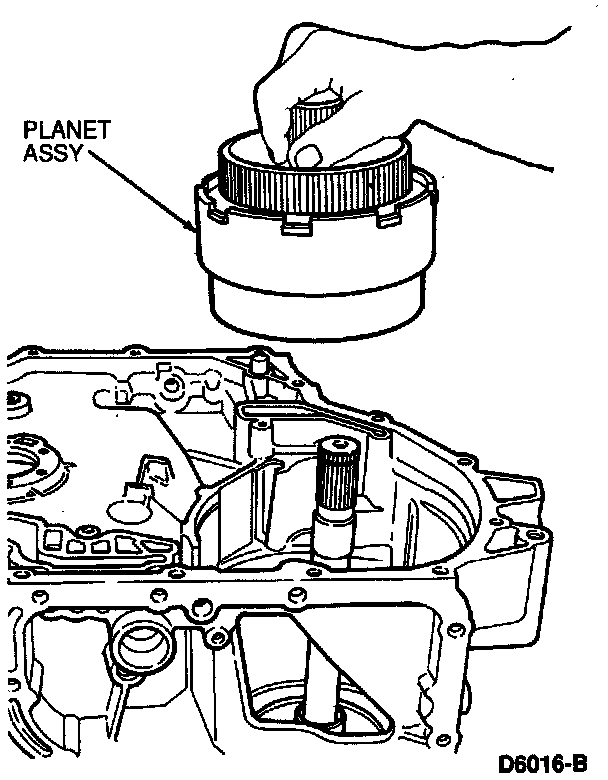 PLANET ASSY

D6016-B