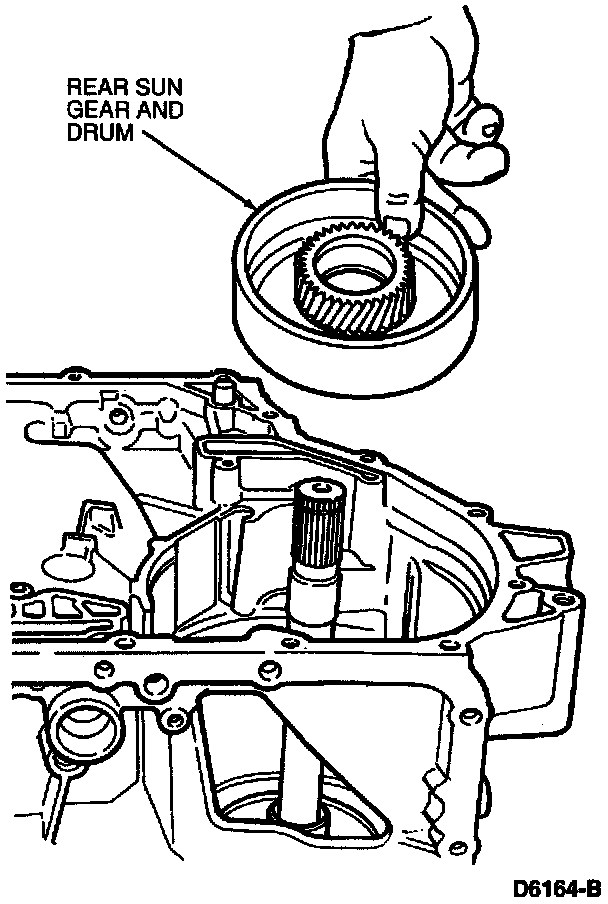 REAR SUN GEAR AND DRUM

D6164-B