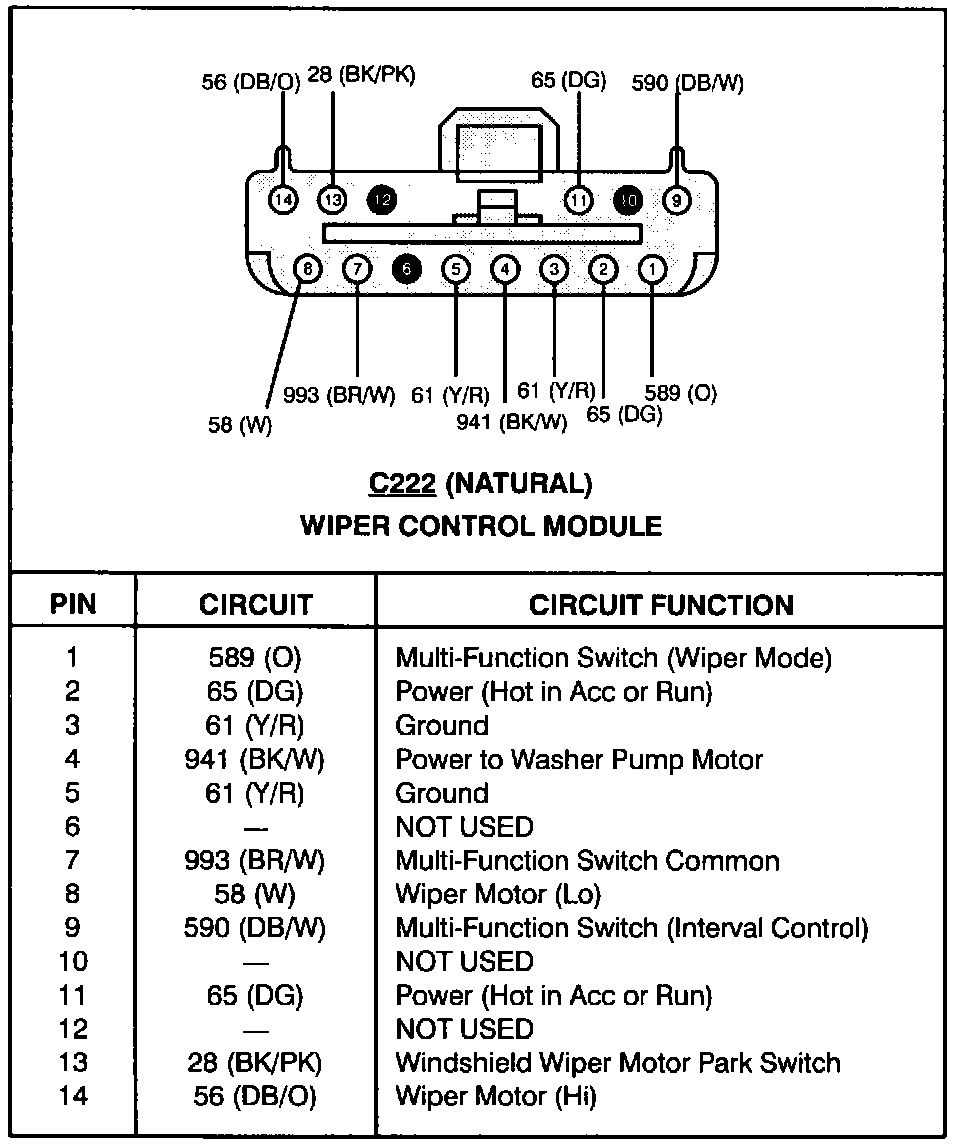 56 (DB/O) 28 (BK/PK) 65 (DG) 590 (DB/W)

14 13 12 11 10 9

8 7 6 5 4 3 2 1

58 (W) 993 (BR/W) 61 (Y/R) 941 (BK/W) 61 (Y/R) 65 (DG) 589 (O)

C222 (NATURAL)
WIPER CONTROL MODULE

| PIN | CIRCUIT | CIRCUIT FUNCTION |
|---|---|---|
| 1 | 589 (O) | Multi-Function Switch (Wiper Mode) |
| 2 | 65 (DG) | Power (Hot in Acc or Run) |
| 3 | 61 (Y/R) | Ground |
| 4 | 941 (BK/W) | Power to Washer Pump Motor |
| 5 | 61 (Y/R) | Ground |
| 6 | — | NOT USED |
| 7 | 993 (BR/W) | Multi-Function Switch Common |
| 8 | 58 (W) | Wiper Motor (Lo) |
| 9 | 590 (DB/W) | Multi-Function Switch (Interval Control) |
| 10 | — | NOT USED |
| 11 | 65 (DG) | Power (Hot in Acc or Run) |
| 12 | — | NOT USED |
| 13 | 28 (BK/PK) | Windshield Wiper Motor Park Switch |
| 14 | 56 (DB/O) | Wiper Motor (Hi) |