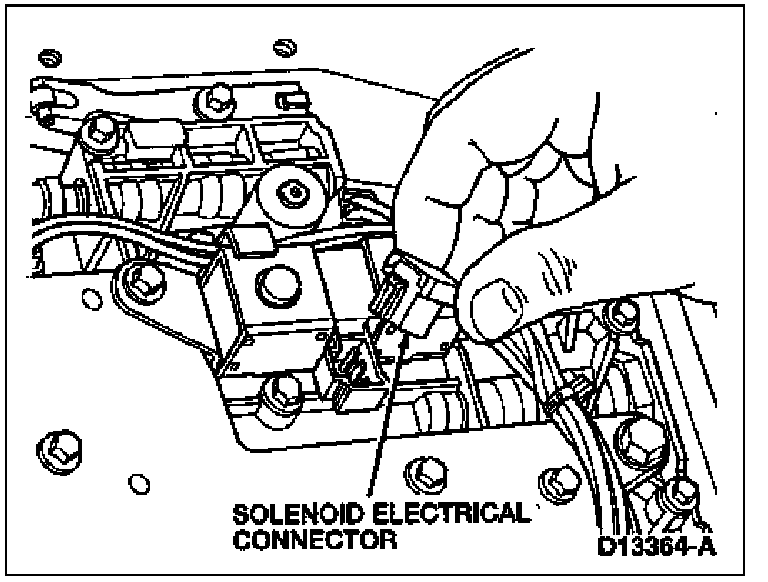 SOLENOID ELECTRICAL CONNECTOR

D13364-A