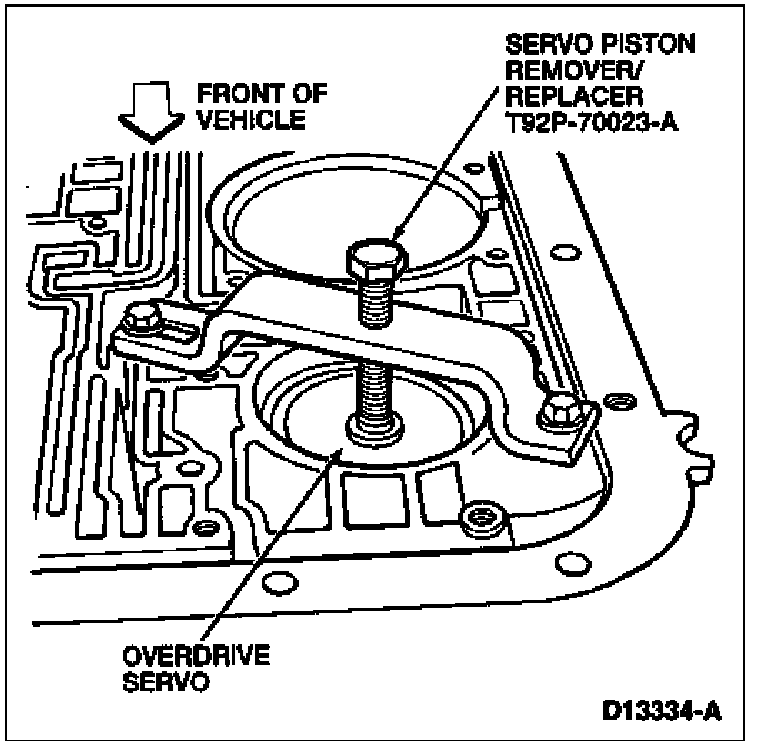 FRONT OF VEHICLE

SERVO PISTON REMOVER/ REPLACER T92P-70023-A

OVERDRIVE SERVO

D13334-A