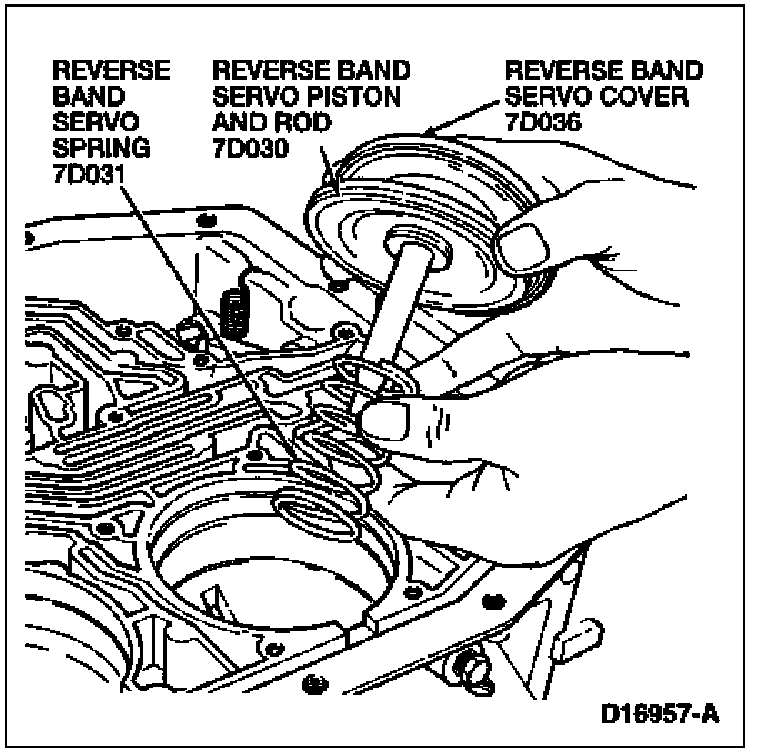 REVERSE BAND SERVO SPRING 7D031

REVERSE BAND SERVO PISTON AND ROD 7D030

REVERSE BAND SERVO COVER 7D036

D16957-A