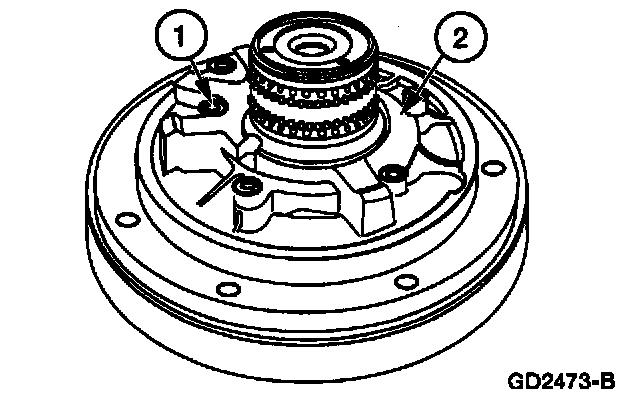 1
2
GD2473-B