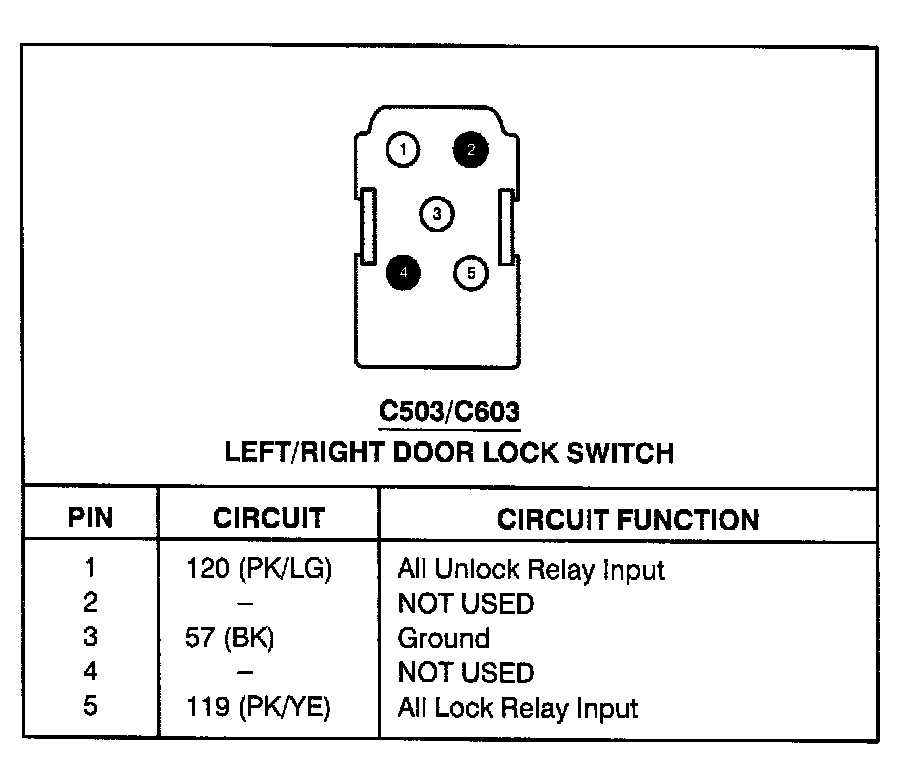 1
2
3
4
5

C503/C603
LEFT/RIGHT DOOR LOCK SWITCH

| PIN | CIRCUIT | CIRCUIT FUNCTION |
|---|---|---|
| 1 | 120 (PK/LG) | All Unlock Relay Input |
| 2 | – | NOT USED |
| 3 | 57 (BK) | Ground |
| 4 | – | NOT USED |
| 5 | 119 (PK/YE) | All Lock Relay Input |