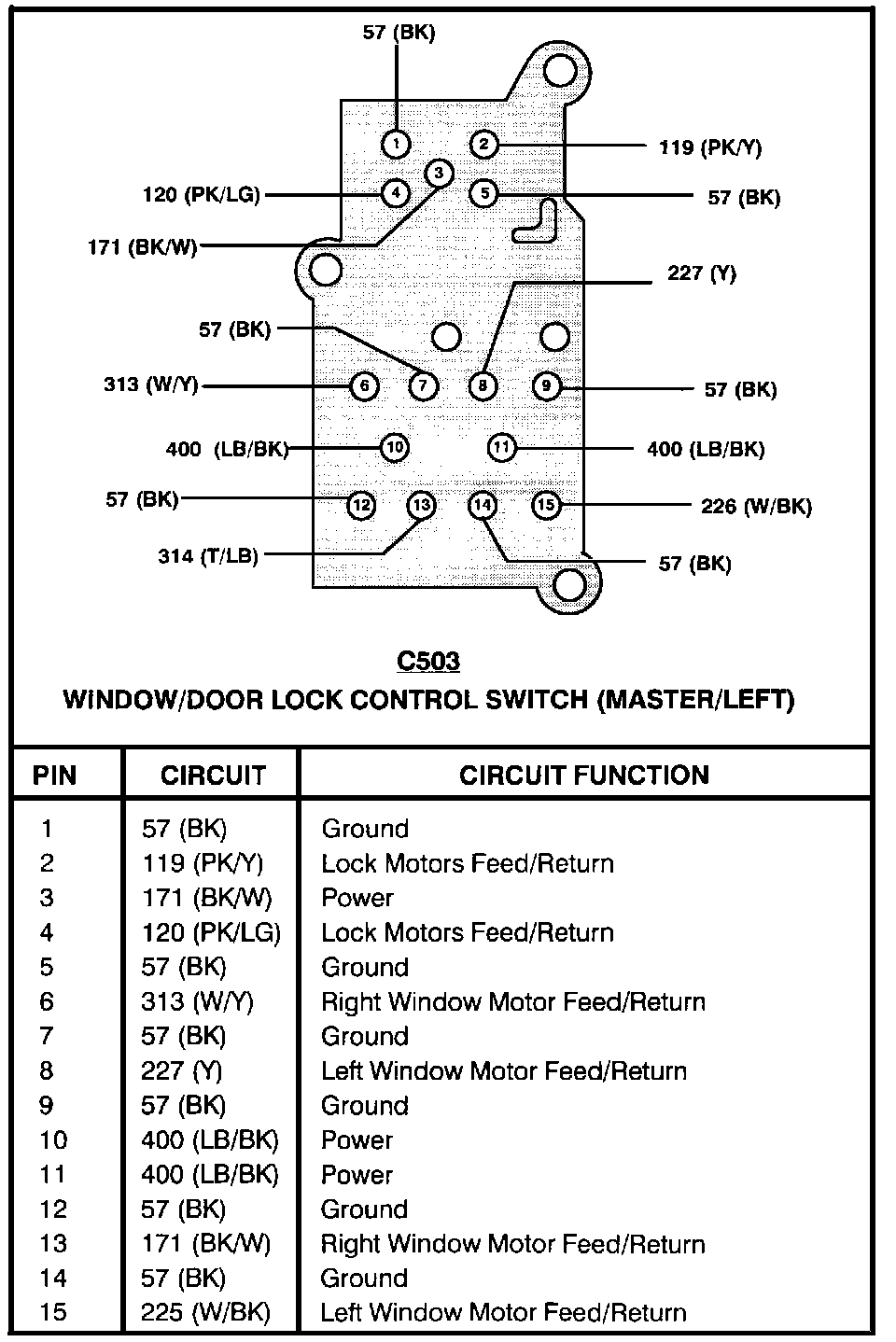 57 (BK)
1
2
119 (PK/Y)
3
120 (PK/LG)
4
5
57 (BK)
171 (BK/W)
227 (Y)
57 (BK)
313 (W/Y)
6
7
8
9
57 (BK)
400 (LB/BK)
10
11
400 (LB/BK)
57 (BK)
12
13
14
15
226 (W/BK)
314 (T/LB)
57 (BK)

C503
WINDOW/DOOR LOCK CONTROL SWITCH (MASTER/LEFT)

| PIN | CIRCUIT | CIRCUIT FUNCTION |
|---|---|---|
| 1 | 57 (BK) | Ground |
| 2 | 119 (PK/Y) | Lock Motors Feed/Return |
| 3 | 171 (BK/W) | Power |
| 4 | 120 (PK/LG) | Lock Motors Feed/Return |
| 5 | 57 (BK) | Ground |
| 6 | 313 (W/Y) | Right Window Motor Feed/Return |
| 7 | 57 (BK) | Ground |
| 8 | 227 (Y) | Left Window Motor Feed/Return |
| 9 | 57 (BK) | Ground |
| 10 | 400 (LB/BK) | Power |
| 11 | 400 (LB/BK) | Power |
| 12 | 57 (BK) | Ground |
| 13 | 171 (BK/W) | Right Window Motor Feed/Return |
| 14 | 57 (BK) | Ground |
| 15 | 225 (W/BK) | Left Window Motor Feed/Return |