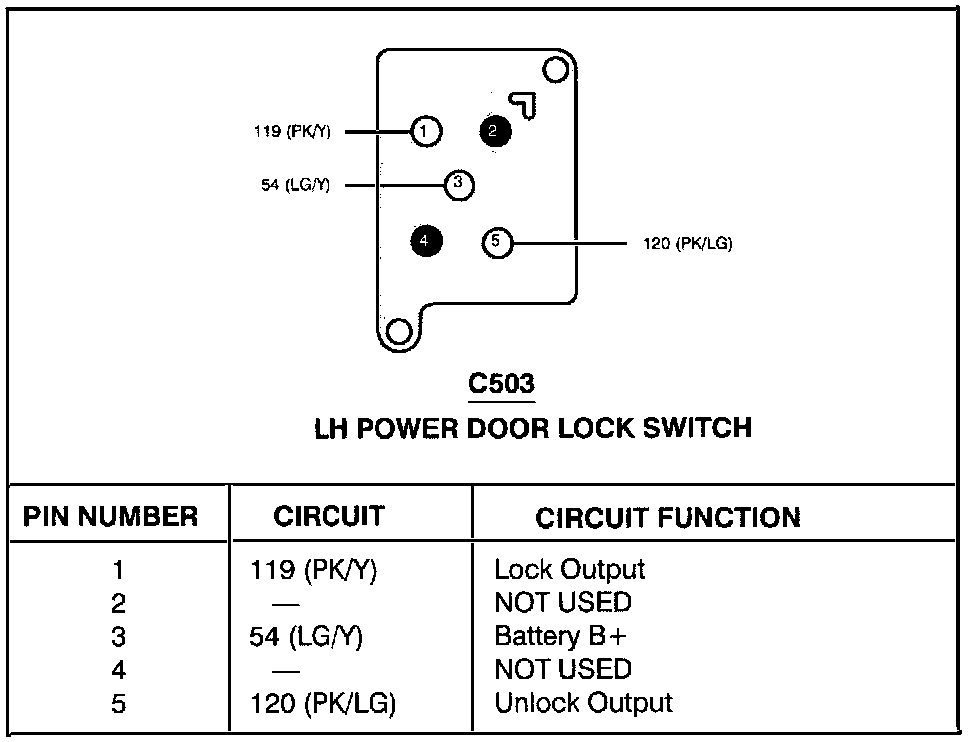 119 (PK/Y)
1
2
54 (LG/Y)
3
4
5
120 (PK/LG)

C503
LH POWER DOOR LOCK SWITCH

| PIN NUMBER | CIRCUIT | CIRCUIT FUNCTION |
|---|---|---|
| 1 | 119 (PK/Y) | Lock Output |
| 2 | — | NOT USED |
| 3 | 54 (LG/Y) | Battery B+ |
| 4 | — | NOT USED |
| 5 | 120 (PK/LG) | Unlock Output |