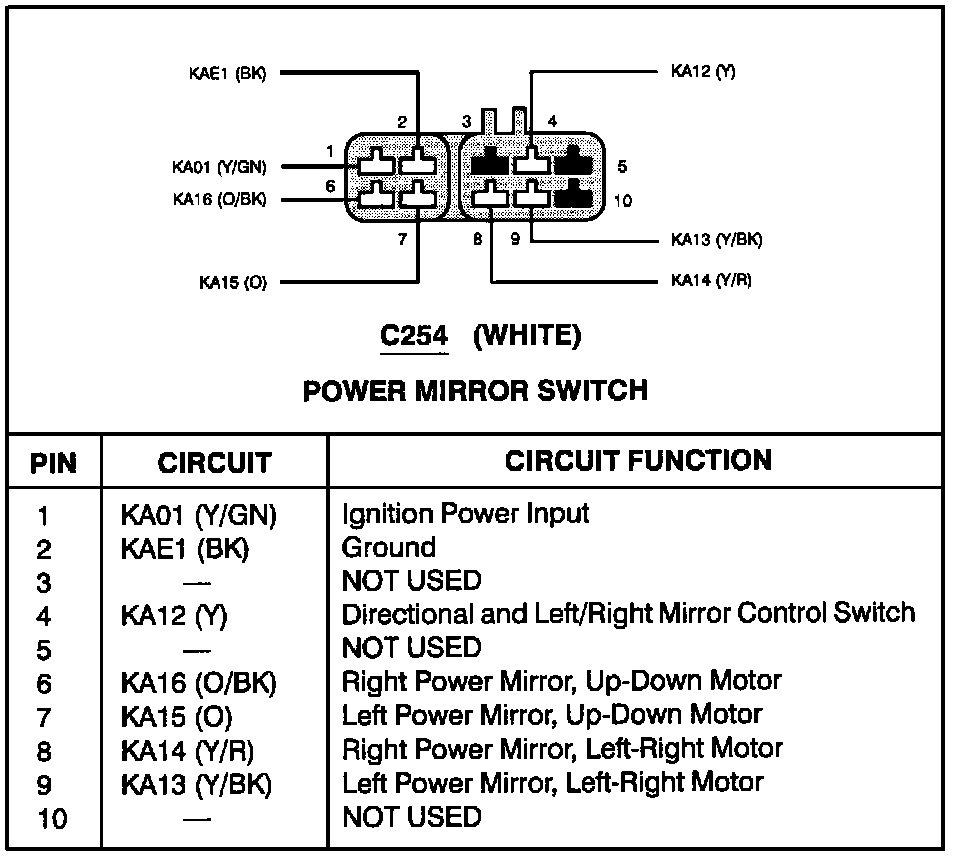 KAE1 (BK)
KA12 (Y)
2
3
4
1
KA01 (Y/GN)
5
6
KA16 (O/BK)
10
7
8
9
KA13 (Y/BK)
KA15 (O)
KA14 (Y/R)

C254 (WHITE)

POWER MIRROR SWITCH

| PIN | CIRCUIT | CIRCUIT FUNCTION |
|---|---|---|
| 1 | KA01 (Y/GN) | Ignition Power Input |
| 2 | KAE1 (BK) | Ground |
| 3 | — | NOT USED |
| 4 | KA12 (Y) | Directional and Left/Right Mirror Control Switch |
| 5 | — | NOT USED |
| 6 | KA16 (O/BK) | Right Power Mirror, Up-Down Motor |
| 7 | KA15 (O) | Left Power Mirror, Up-Down Motor |
| 8 | KA14 (Y/R) | Right Power Mirror, Left-Right Motor |
| 9 | KA13 (Y/BK) | Left Power Mirror, Left-Right Motor |
| 10 | — | NOT USED |