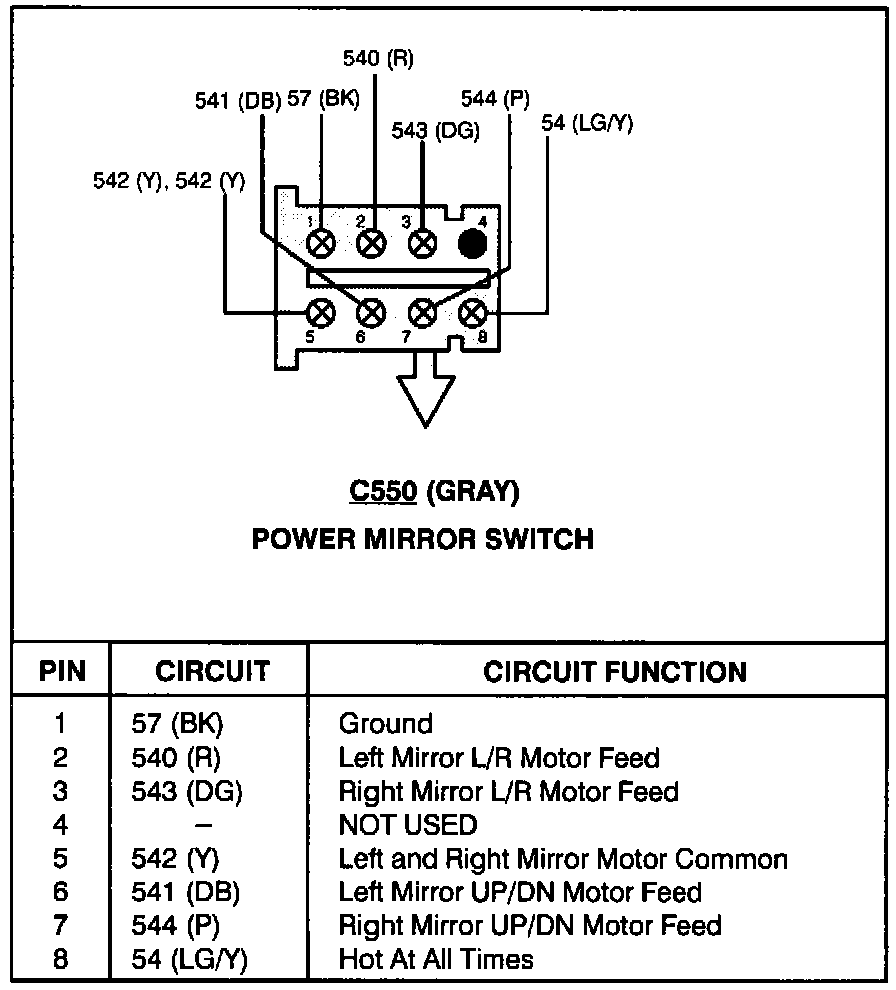 540 (R)
541 (DB) 57 (BK)
544 (P)
543 (DG)
54 (LG/Y)
542 (Y), 542 (Y)
1 2 3 4
5 6 7 8

C550 (GRAY)
POWER MIRROR SWITCH

| PIN | CIRCUIT | CIRCUIT FUNCTION |
|---|---|---|
| 1 | 57 (BK) | Ground |
| 2 | 540 (R) | Left Mirror L/R Motor Feed |
| 3 | 543 (DG) | Right Mirror L/R Motor Feed |
| 4 | – | NOT USED |
| 5 | 542 (Y) | Left and Right Mirror Motor Common |
| 6 | 541 (DB) | Left Mirror UP/DN Motor Feed |
| 7 | 544 (P) | Right Mirror UP/DN Motor Feed |
| 8 | 54 (LG/Y) | Hot At All Times |