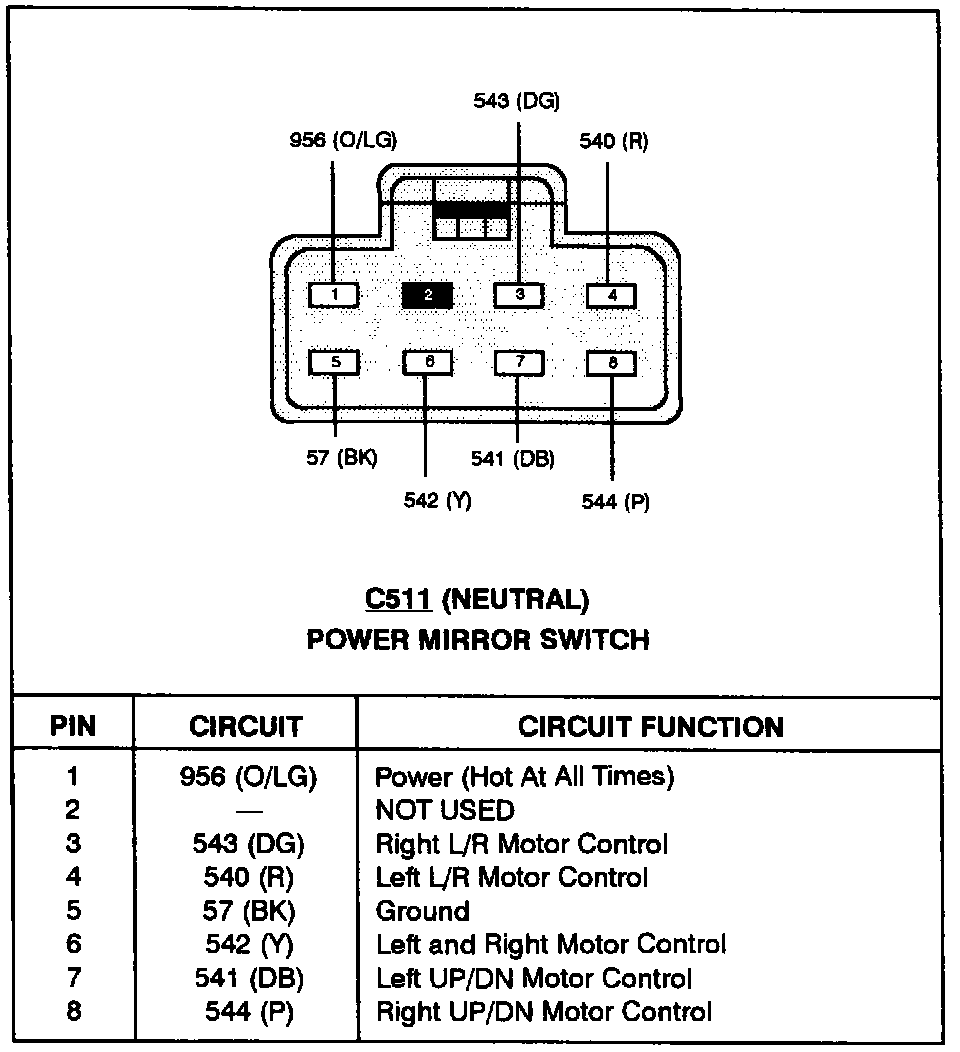 543 (DG)
956 (O/LG)
540 (R)

1
2
3
4
5
6
7
8

57 (BK)
541 (DB)
542 (Y)
544 (P)

C511 (NEUTRAL)
POWER MIRROR SWITCH

| PIN | CIRCUIT | CIRCUIT FUNCTION |
|---|---|---|
| 1 | 956 (O/LG) | Power (Hot At All Times) |
| 2 | — | NOT USED |
| 3 | 543 (DG) | Right L/R Motor Control |
| 4 | 540 (R) | Left L/R Motor Control |
| 5 | 57 (BK) | Ground |
| 6 | 542 (Y) | Left and Right Motor Control |
| 7 | 541 (DB) | Left UP/DN Motor Control |
| 8 | 544 (P) | Right UP/DN Motor Control |