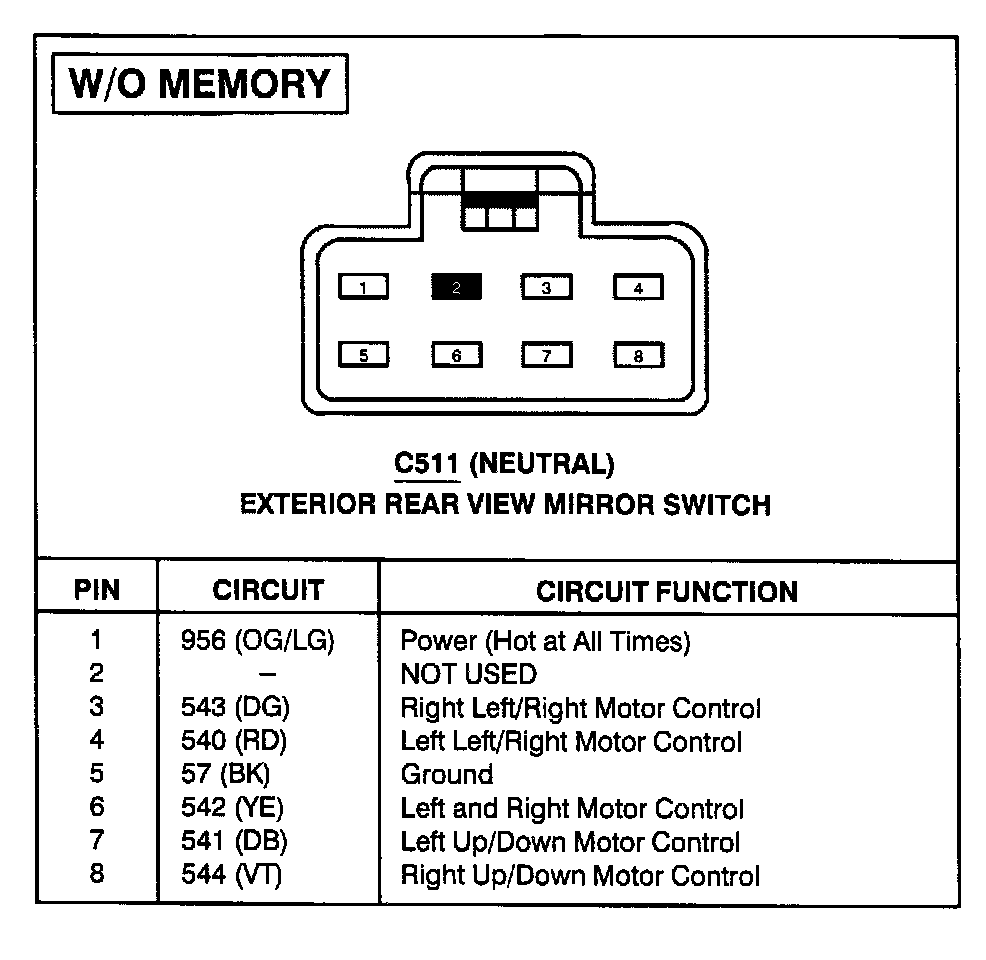 W/O MEMORY

1 2 3 4
5 6 7 8

C511 (NEUTRAL)
EXTERIOR REAR VIEW MIRROR SWITCH

| PIN | CIRCUIT | CIRCUIT FUNCTION |
|---|---|---|
| 1 | 956 (OG/LG) | Power (Hot at All Times) |
| 2 | – | NOT USED |
| 3 | 543 (DG) | Right Left/Right Motor Control |
| 4 | 540 (RD) | Left Left/Right Motor Control |
| 5 | 57 (BK) | Ground |
| 6 | 542 (YE) | Left and Right Motor Control |
| 7 | 541 (DB) | Left Up/Down Motor Control |
| 8 | 544 (VT) | Right Up/Down Motor Control |