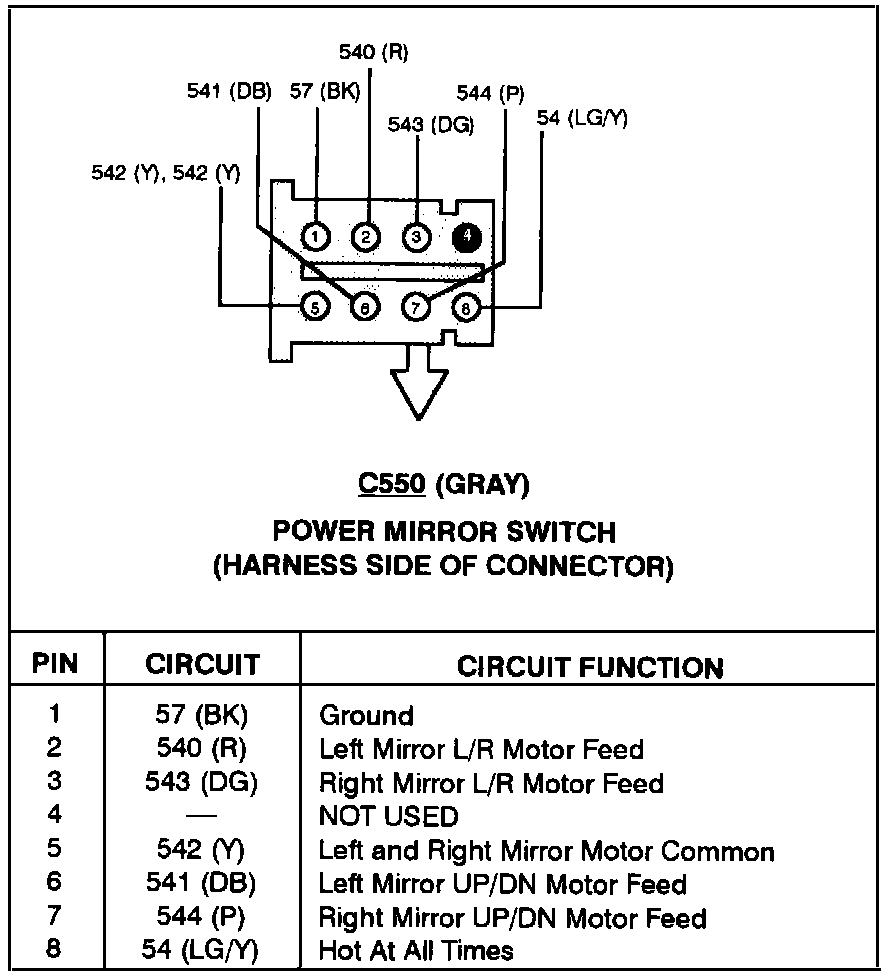 540 (R)
541 (DB) 57 (BK)
544 (P)
543 (DG)
54 (LG/Y)
542 (Y), 542 (Y)

1 2 3 4
5 6 7 8

C550 (GRAY)
POWER MIRROR SWITCH
(HARNESS SIDE OF CONNECTOR)

| PIN | CIRCUIT | CIRCUIT FUNCTION |
|---|---|---|
| 1 | 57 (BK) | Ground |
| 2 | 540 (R) | Left Mirror L/R Motor Feed |
| 3 | 543 (DG) | Right Mirror L/R Motor Feed |
| 4 | — | NOT USED |
| 5 | 542 (Y) | Left and Right Mirror Motor Common |
| 6 | 541 (DB) | Left Mirror UP/DN Motor Feed |
| 7 | 544 (P) | Right Mirror UP/DN Motor Feed |
| 8 | 54 (LG/Y) | Hot At All Times |