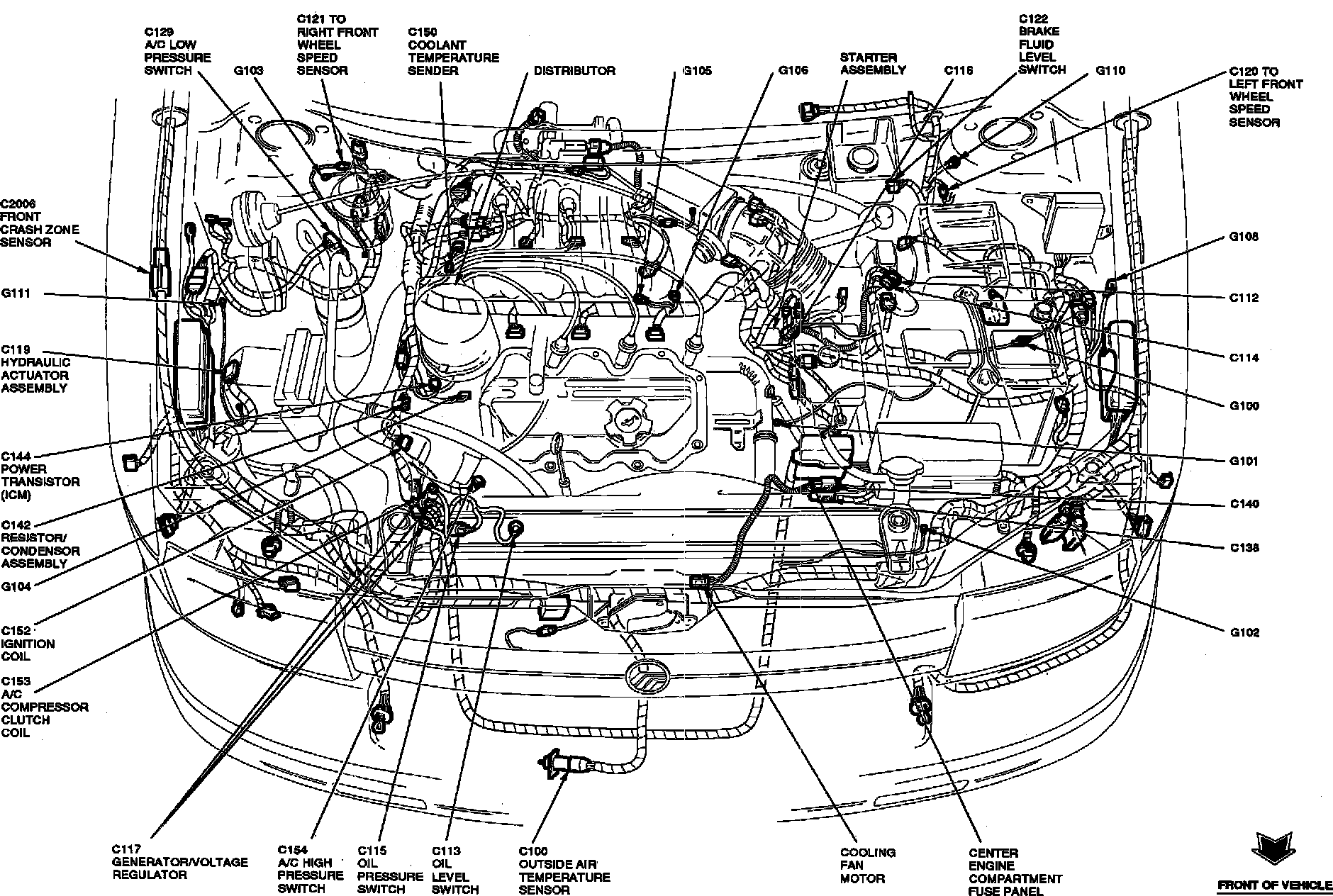 C129 A/C LOW PRESSURE SWITCH

G103

C121 TO RIGHT FRONT WHEEL SPEED SENSOR

C150 COOLANT TEMPERATURE SENDER

DISTRIBUTOR

G105

G106

STARTER ASSEMBLY

C116

C122 BRAKE FLUID LEVEL SWITCH

G110

C120 TO LEFT FRONT WHEEL SPEED SENSOR

C2006 FRONT CRASH ZONE SENSOR

G111

C119 HYDRAULIC ACTUATOR ASSEMBLY

C144 POWER TRANSISTOR (ICM)

C142 RESISTOR/ CONDENSOR ASSEMBLY

G104

C152 IGNITION COIL

C153 A/C COMPRESSOR CLUTCH COIL

G108

C112

C114

G100

G101

C140

C138

G102

C117 GENERATOR/VOLTAGE REGULATOR

C154 A/C HIGH PRESSURE SWITCH

C115 OIL PRESSURE SWITCH

C113 OIL LEVEL SWITCH

C100 OUTSIDE AIR TEMPERATURE SENSOR

COOLING FAN MOTOR

CENTER ENGINE COMPARTMENT FUSE PANEL

FRONT OF VEHICLE