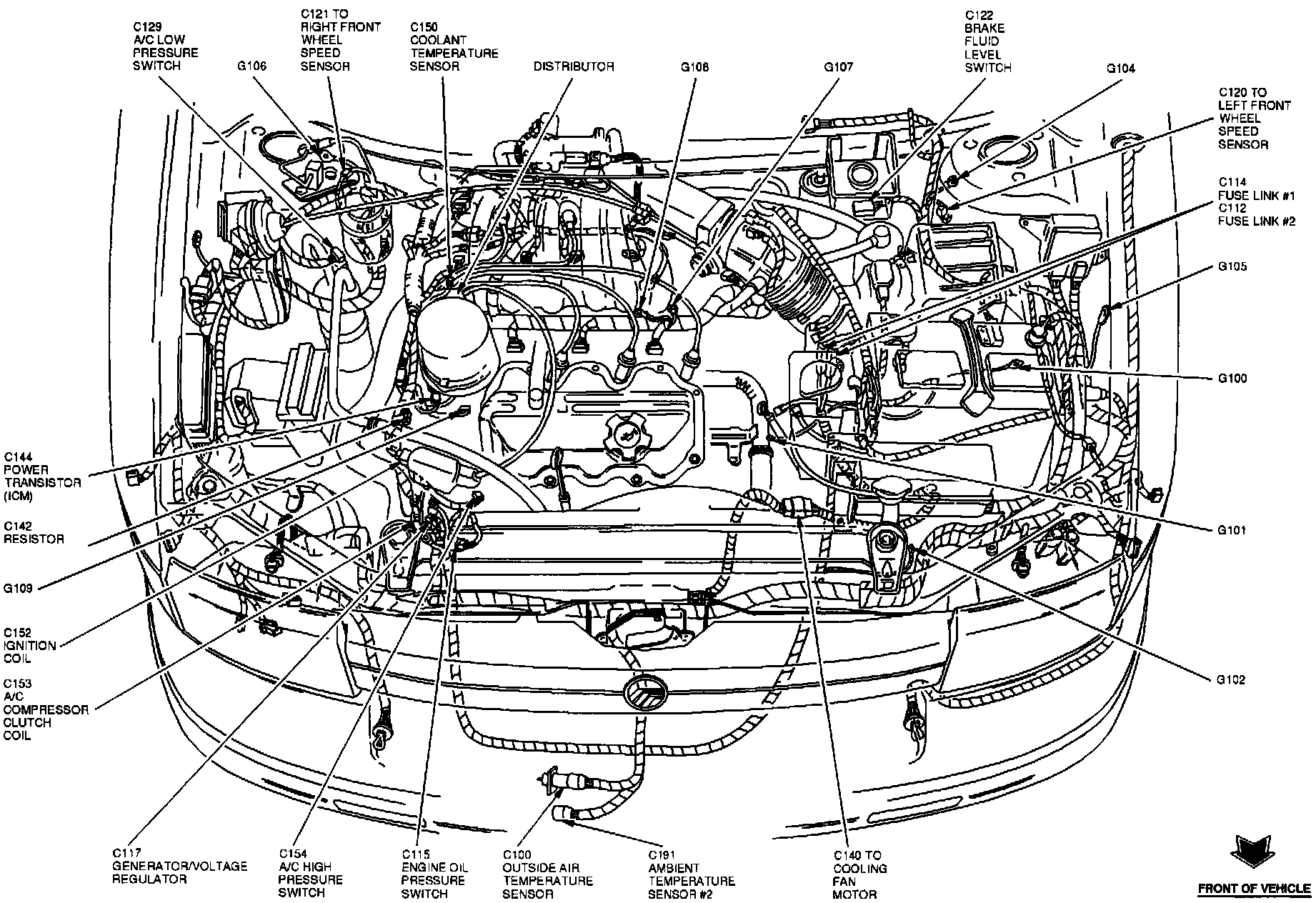 C129
A/C LOW
PRESSURE
SWITCH

G106

C121 TO
RIGHT FRONT
WHEEL
SPEED
SENSOR

C150
COOLANT
TEMPERATURE
SENSOR

DISTRIBUTOR

G108

G107

C122
BRAKE
FLUID
LEVEL
SWITCH

G104

C120 TO
LEFT FRONT
WHEEL
SPEED
SENSOR

C114
FUSE LINK #1
C112
FUSE LINK #2

G105

G100

G101

G102

C144
POWER
TRANSISTOR
(ICM)

C142
RESISTOR

G109

C152
IGNITION
COIL

C153
A/C
COMPRESSOR
CLUTCH
COIL

C117
GENERATOR/VOLTAGE
REGULATOR

C154
A/C HIGH
PRESSURE
SWITCH

C115
ENGINE OIL
PRESSURE
SWITCH

C100
OUTSIDE AIR
TEMPERATURE
SENSOR

C191
AMBIENT
TEMPERATURE
SENSOR #2

C140 TO
COOLING
FAN
MOTOR

FRONT OF VEHICLE