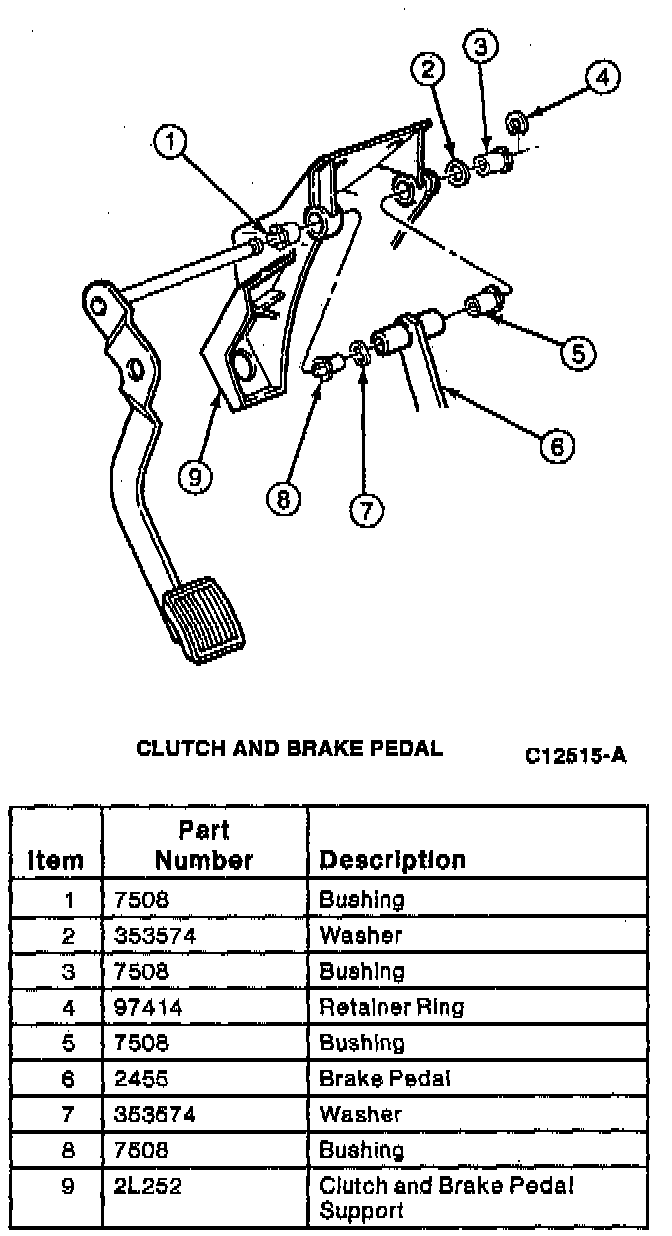 1
2
3
4
5
6
7
8
9

CLUTCH AND BRAKE PEDAL

C12515-A

| Item | Part Number | Description |
|---|---|---|
| 1 | 7508 | Bushing |
| 2 | 353574 | Washer |
| 3 | 7508 | Bushing |
| 4 | 97414 | Retainer Ring |
| 5 | 7508 | Bushing |
| 6 | 2455 | Brake Pedal |
| 7 | 353574 | Washer |
| 8 | 7508 | Bushing |
| 9 | 2L252 | Clutch and Brake Pedal Support |