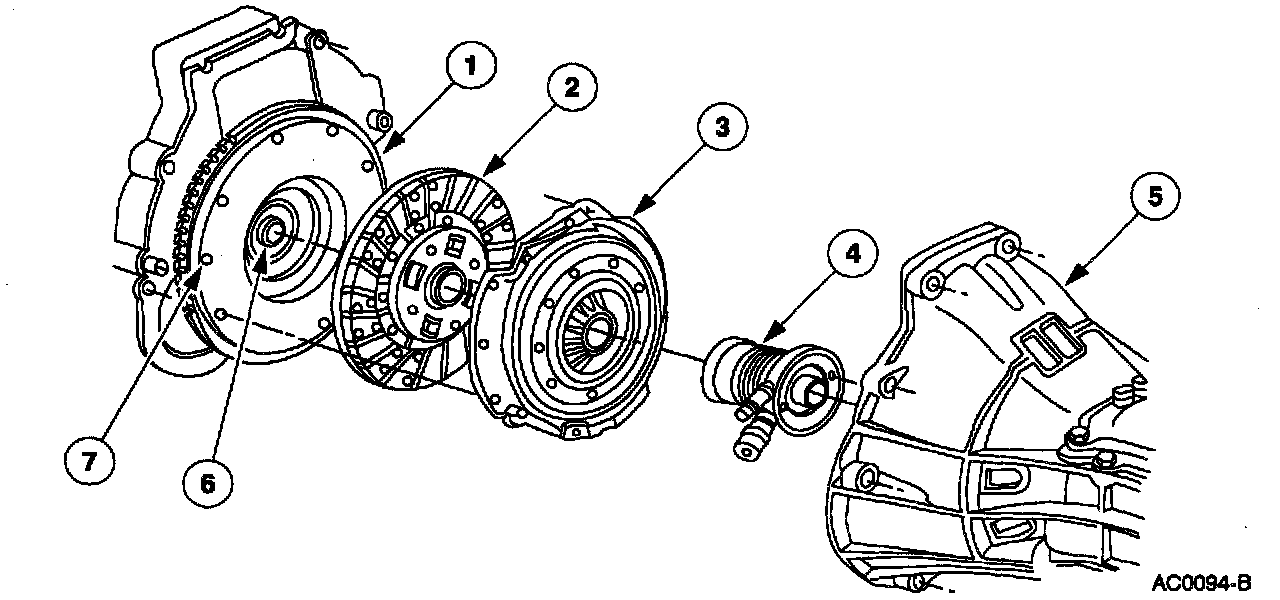 1
2
3
4
5
7
6
AC0094-B