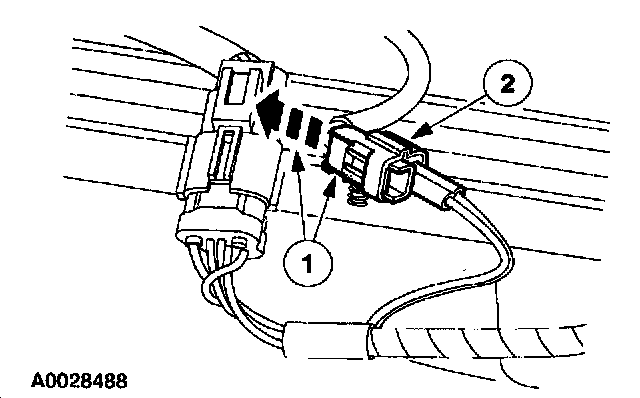 2

1

A0028488