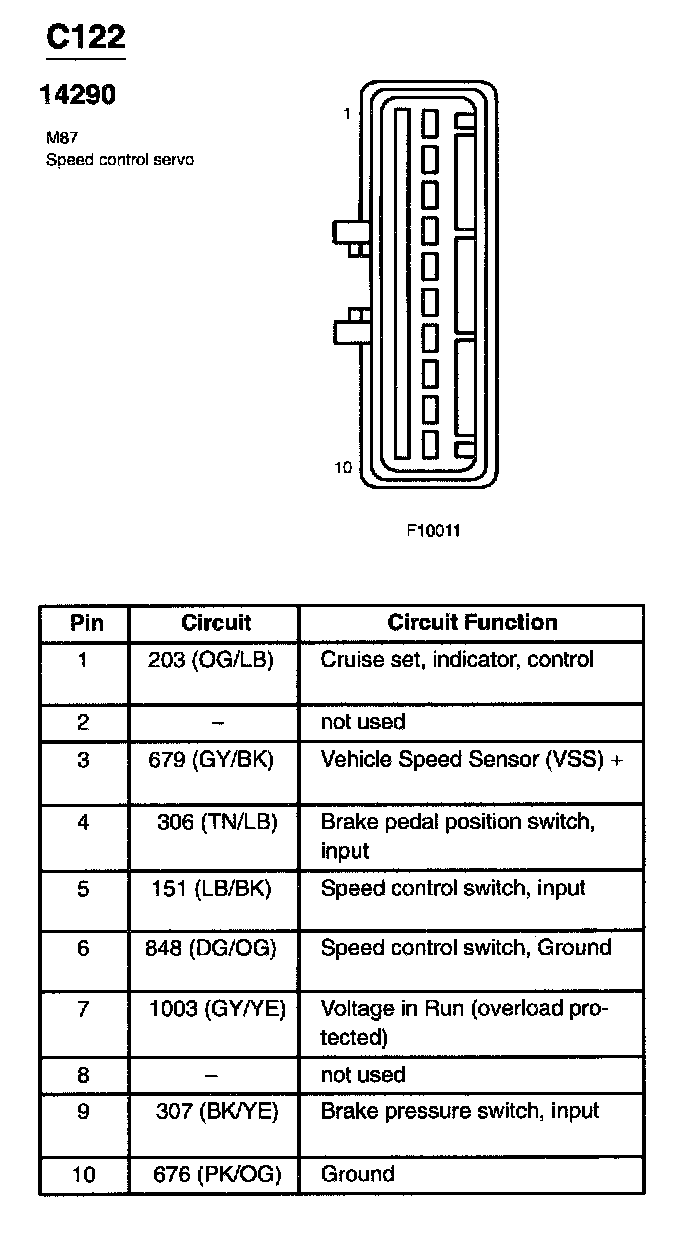 C122

14290

M87
Speed control servo

1

10

F10011

| Pin | Circuit | Circuit Function |
|---|---|---|
| 1 | 203 (OG/LB) | Cruise set, indicator, control |
| 2 | – | not used |
| 3 | 679 (GY/BK) | Vehicle Speed Sensor (VSS) + |
| 4 | 306 (TN/LB) | Brake pedal position switch, input |
| 5 | 151 (LB/BK) | Speed control switch, input |
| 6 | 848 (DG/OG) | Speed control switch, Ground |
| 7 | 1003 (GY/YE) | Voltage in Run (overload protected) |
| 8 | – | not used |
| 9 | 307 (BK/YE) | Brake pressure switch, input |
| 10 | 676 (PK/OG) | Ground |