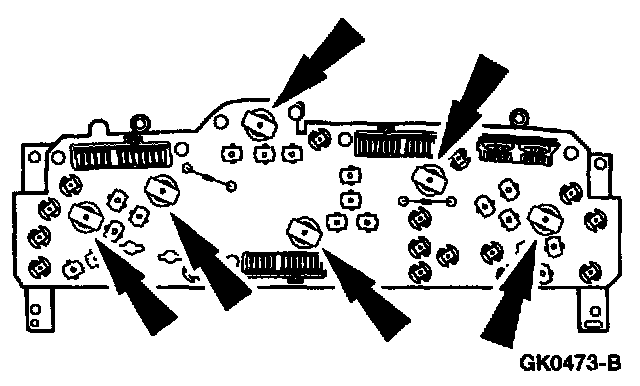 GK0473-B