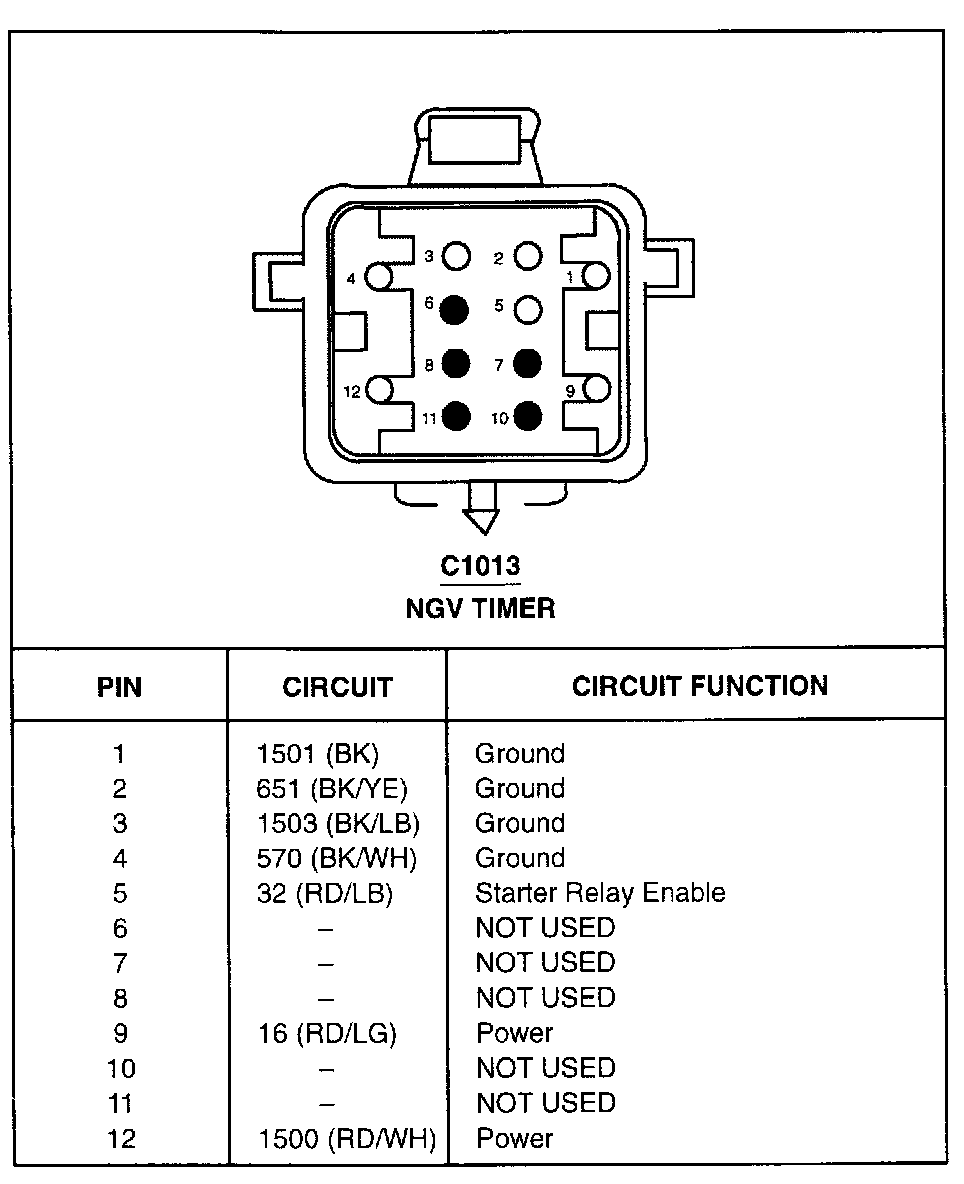 3 2 4 1 6 5 8 7 12 9 11 10

C1013
NGV TIMER

| PIN | CIRCUIT | CIRCUIT FUNCTION |
|---|---|---|
| 1 | 1501 (BK) | Ground |
| 2 | 651 (BK/YE) | Ground |
| 3 | 1503 (BK/LB) | Ground |
| 4 | 570 (BK/WH) | Ground |
| 5 | 32 (RD/LB) | Starter Relay Enable |
| 6 | – | NOT USED |
| 7 | – | NOT USED |
| 8 | – | NOT USED |
| 9 | 16 (RD/LG) | Power |
| 10 | – | NOT USED |
| 11 | – | NOT USED |
| 12 | 1500 (RD/WH) | Power |