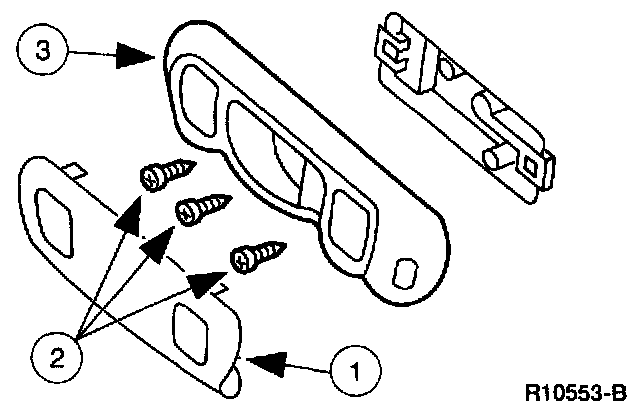 3

2

1

R10553-B