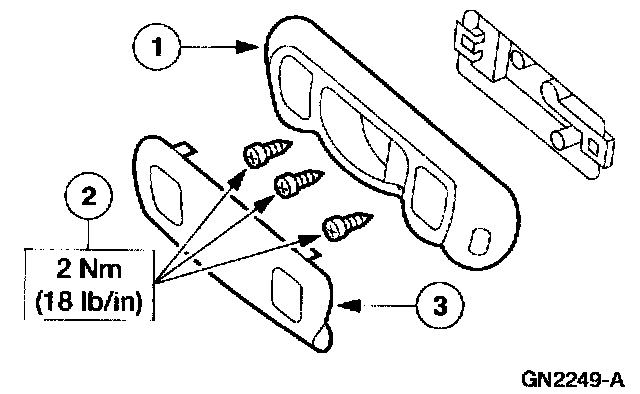 1

2

2 Nm
(18 lb/in)

3

GN2249-A