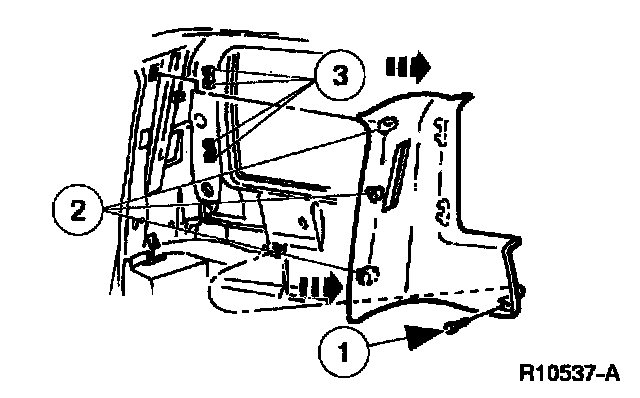 3
2
1
R10537-A