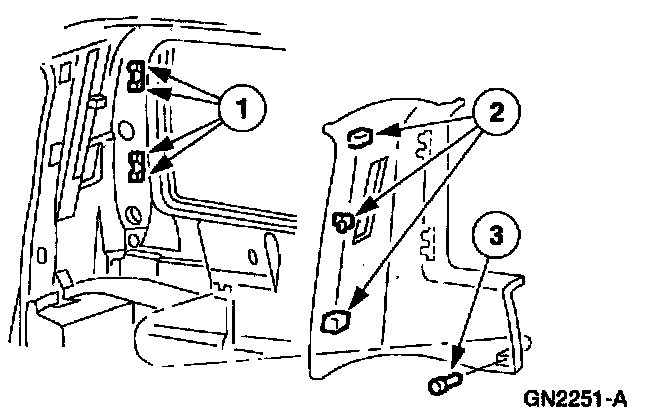 1
2
3
GN2251-A