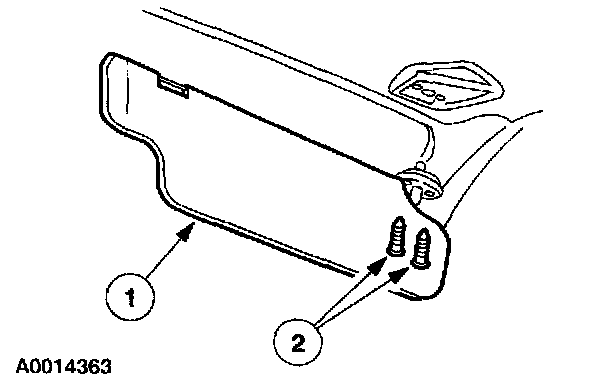 1

2

A0014363