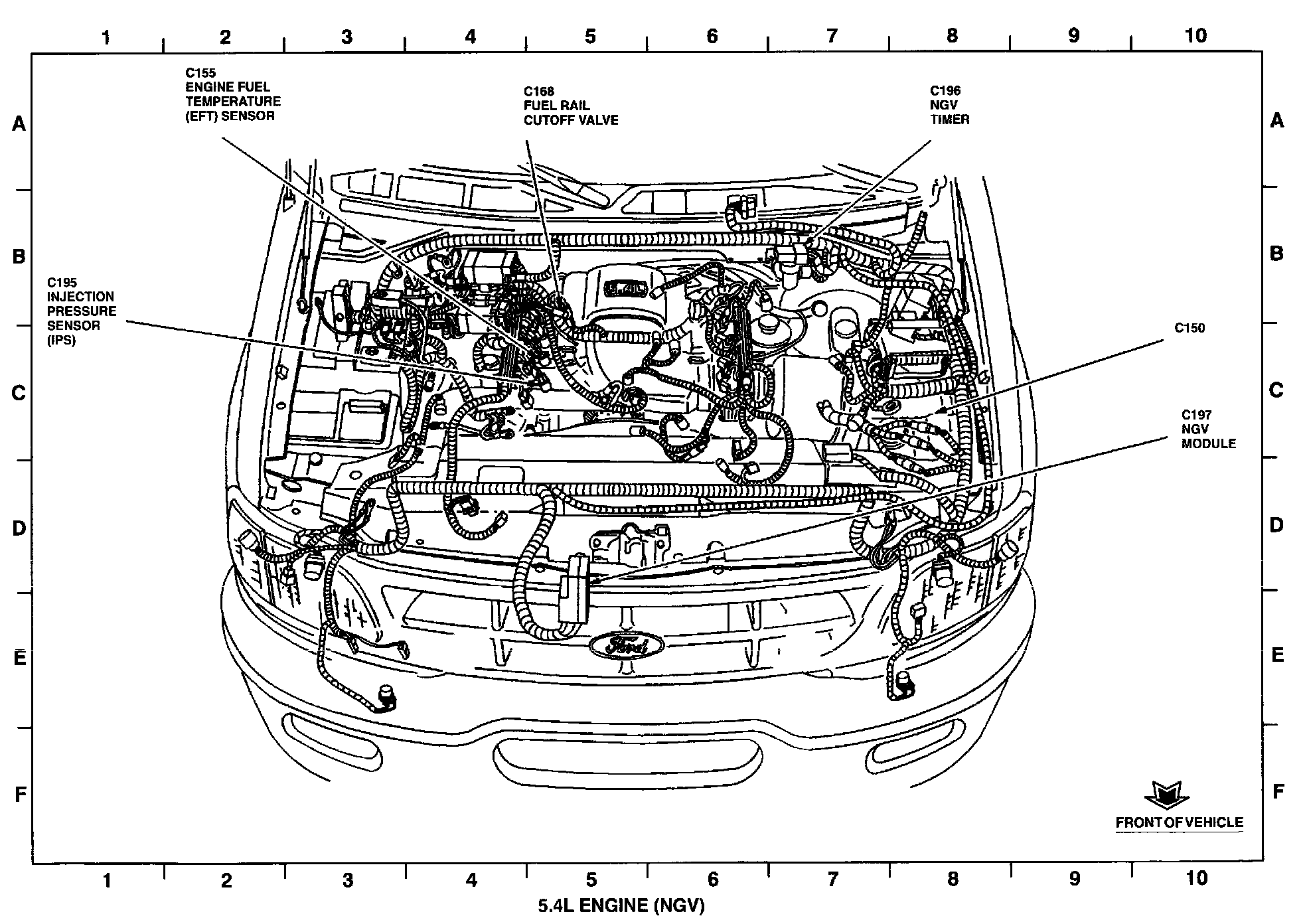 1 2 3 4 5 6 7 8 9 10

A

B

C

D

E

F

C155
ENGINE FUEL
TEMPERATURE
(EFT) SENSOR

C168
FUEL RAIL
CUTOFF VALVE

C196
NGV
TIMER

C195
INJECTION
PRESSURE
SENSOR
(IPS)

5.4L

C150

C197
NGV
MODULE

Ford

FRONT OF VEHICLE

A

B

C

D

E

F

1 2 3 4 5 6 7 8 9 10

5.4L ENGINE (NGV)