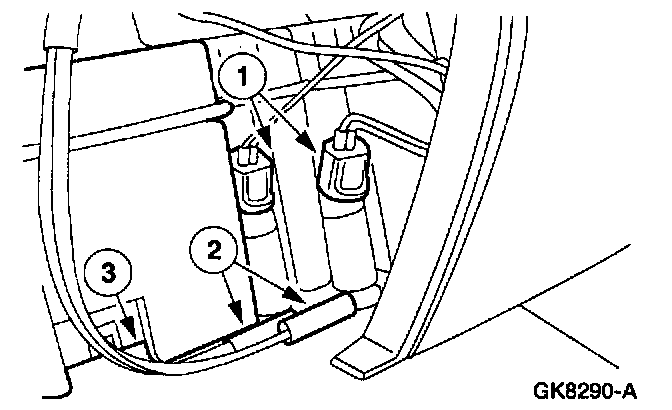 1
2
3
GK8290-A