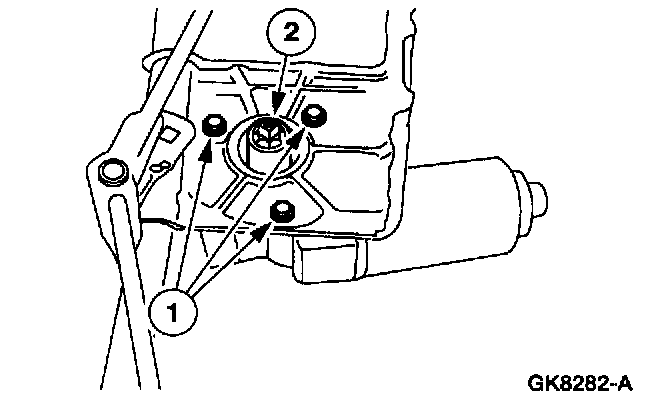 2

1

GK8282-A