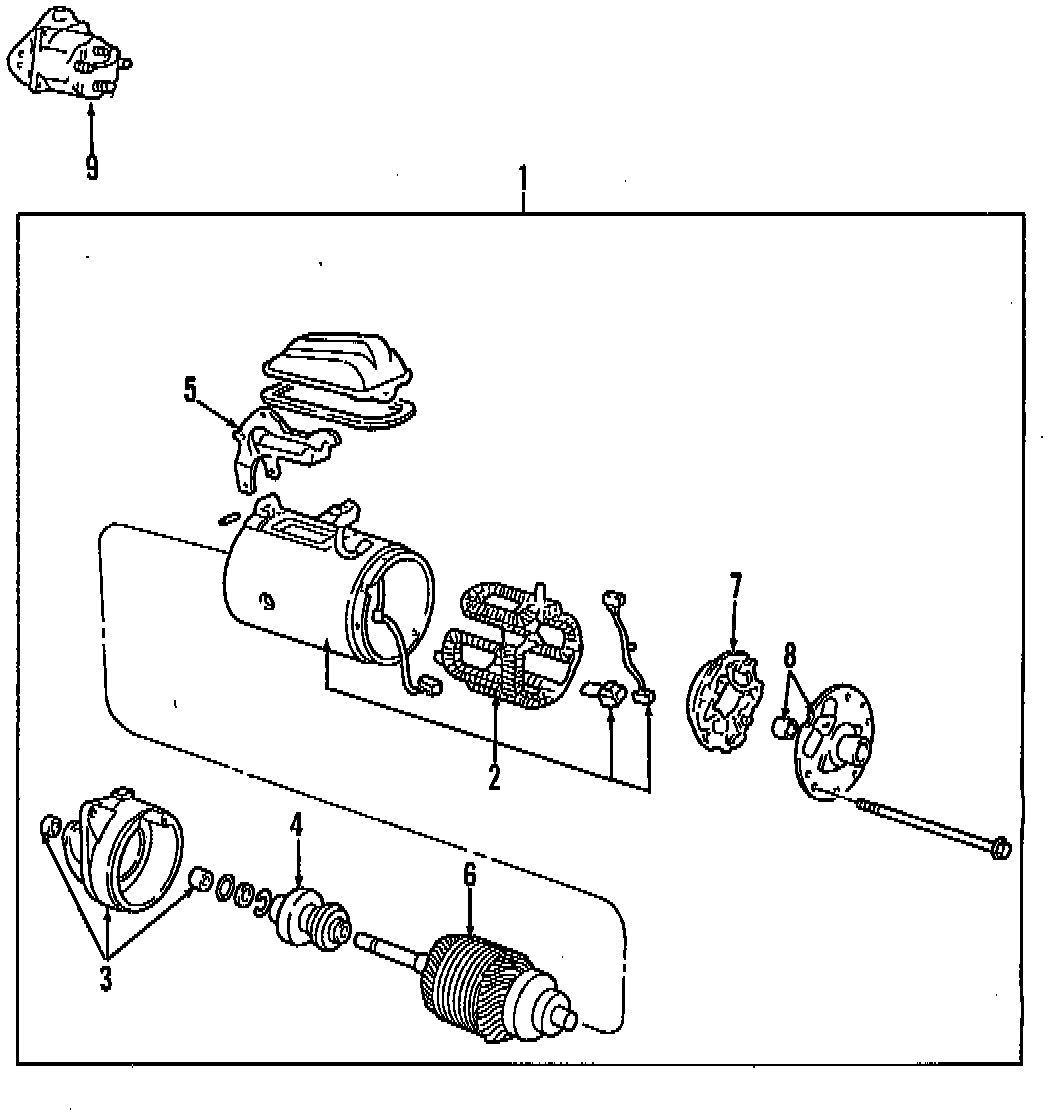 9
1
5
7
8
2
4
6
3