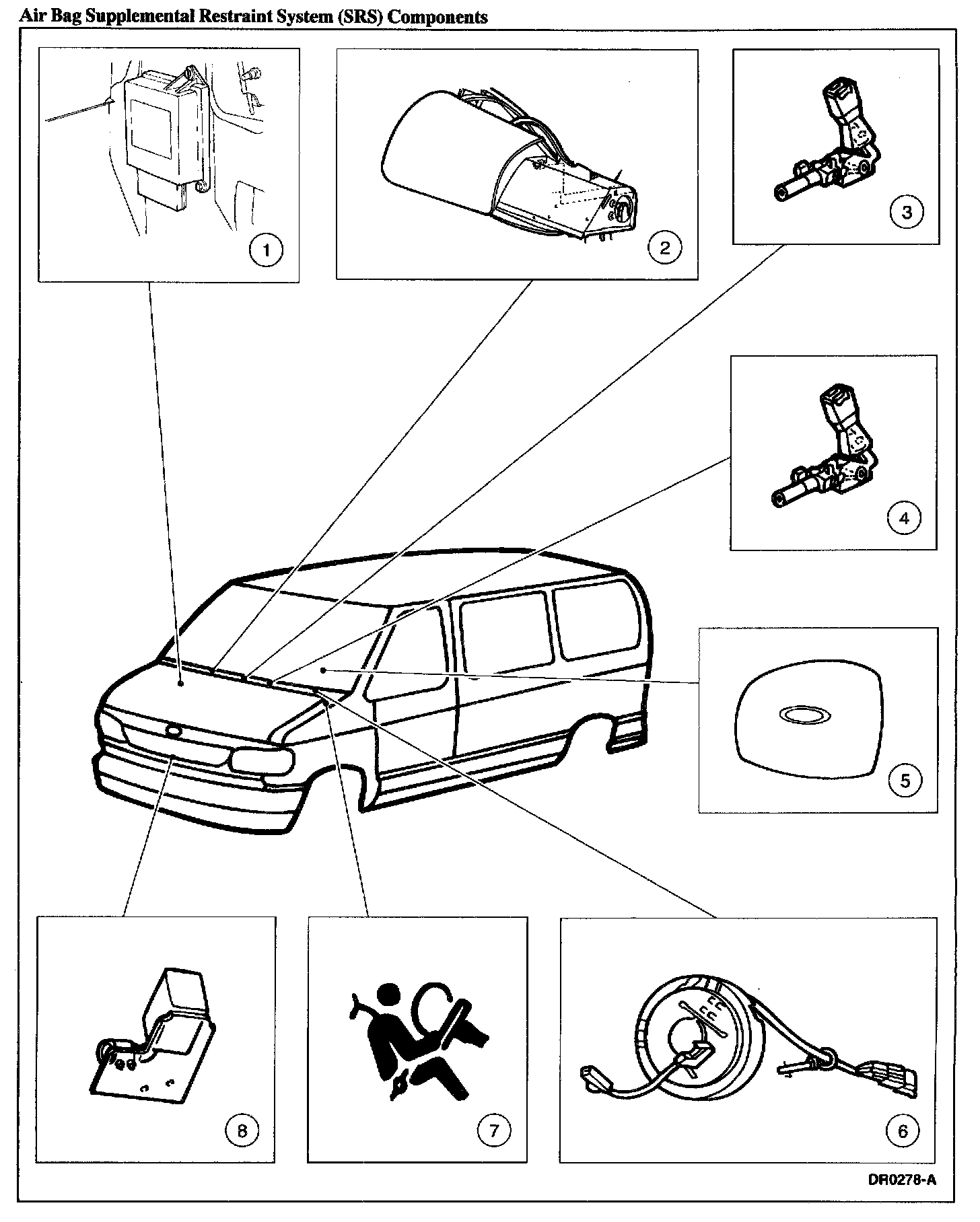 Air Bag Supplemental Restraint System (SRS) Components

1

2

3

4

5

8

7

6

DR0278-A