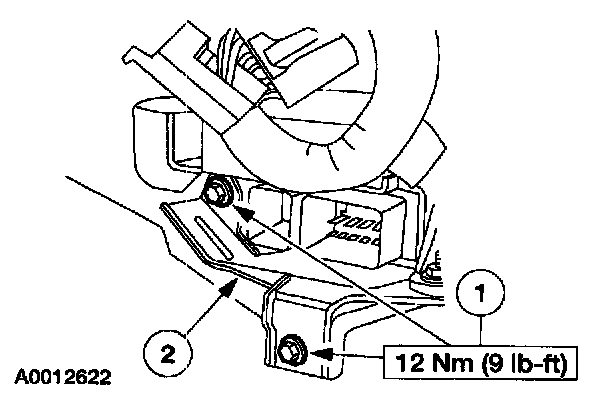 1
2
12 Nm (9 lb-ft)
A0012622